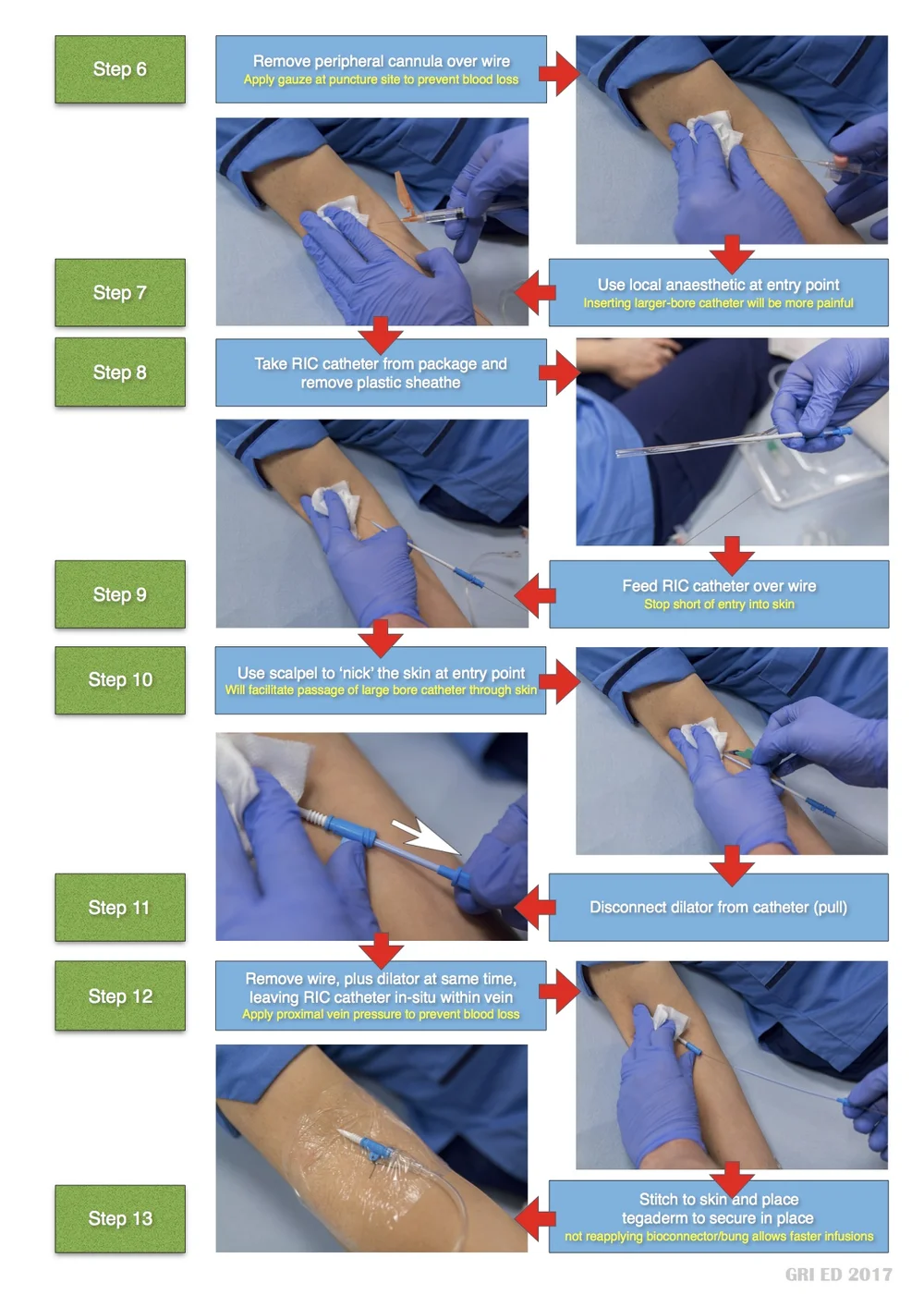 Step 6

Remove peripheral cannula over wire
Apply gauze at puncture site to prevent blood loss

Step 7

Use local anaesthetic at entry point
Inserting larger-bore catheter will be more painful

Step 8

Take RIC catheter from package and remove plastic sheathe

Step 9

Feed RIC catheter over wire
Stop short of entry into skin

Step 10

Use scalpel to 'nick' the skin at entry point
Will facilitate passage of large bore catheter through skin

Step 11

Disconnect dilator from catheter (pull)

Step 12

Remove wire, plus dilator at same time, leaving RIC catheter in-situ within vein
Apply proximal vein pressure to prevent blood loss

Step 13

Stitch to skin and place tegaderm to secure in place
not reapplying bioconnector/bung allows faster infusions

GRI ED 2017