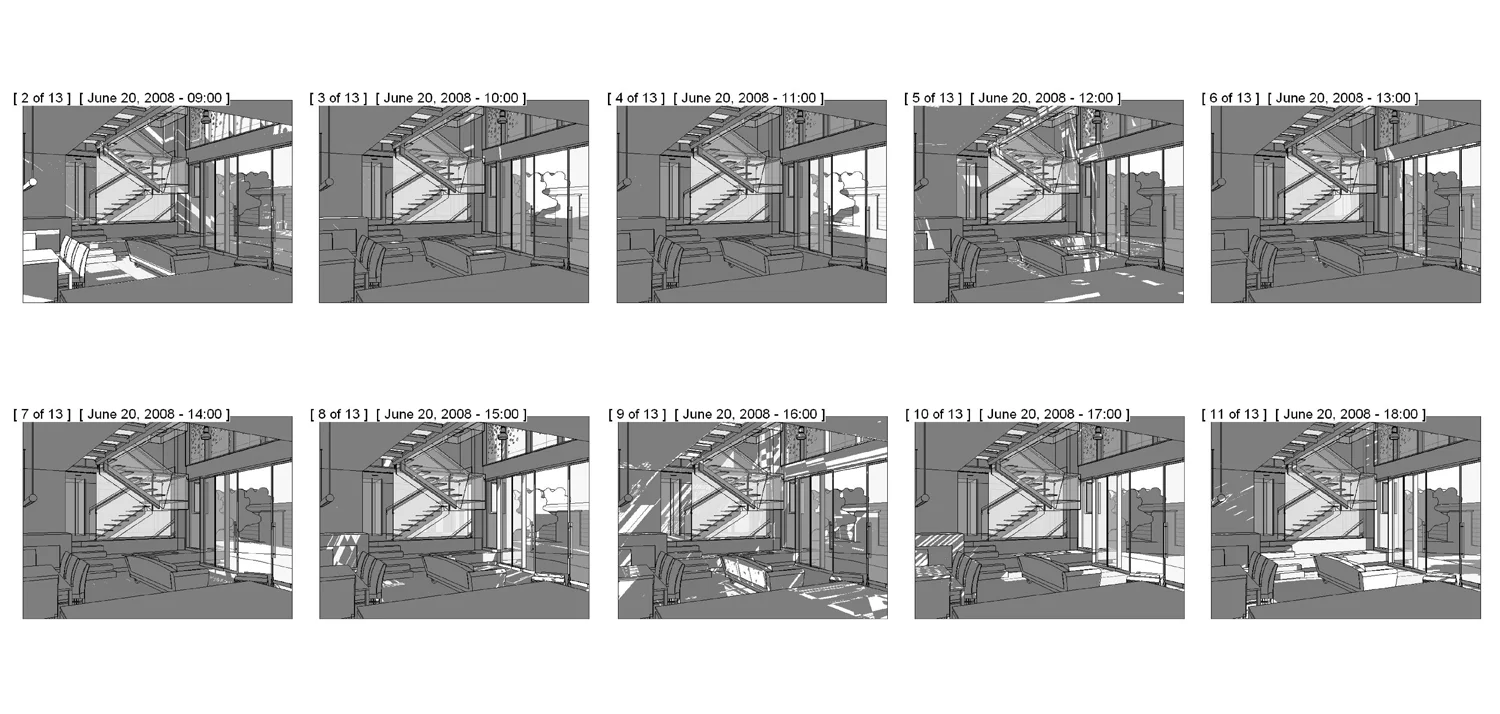 [ 2 of 13 ] [ June 20, 2008 - 09:00 ]

[ 3 of 13 ] [ June 20, 2008 - 10:00 ]

[ 4 of 13 ] [ June 20, 2008 - 11:00 ]

[ 5 of 13 ] [ June 20, 2008 - 12:00 ]

[ 6 of 13 ] [ June 20, 2008 - 13:00 ]

[ 7 of 13 ] [ June 20, 2008 - 14:00 ]

[ 8 of 13 ] [ June 20, 2008 - 15:00 ]

[ 9 of 13 ] [ June 20, 2008 - 16:00 ]

[ 10 of 13 ] [ June 20, 2008 - 17:00 ]

[ 11 of 13 ] [ June 20, 2008 - 18:00 ]