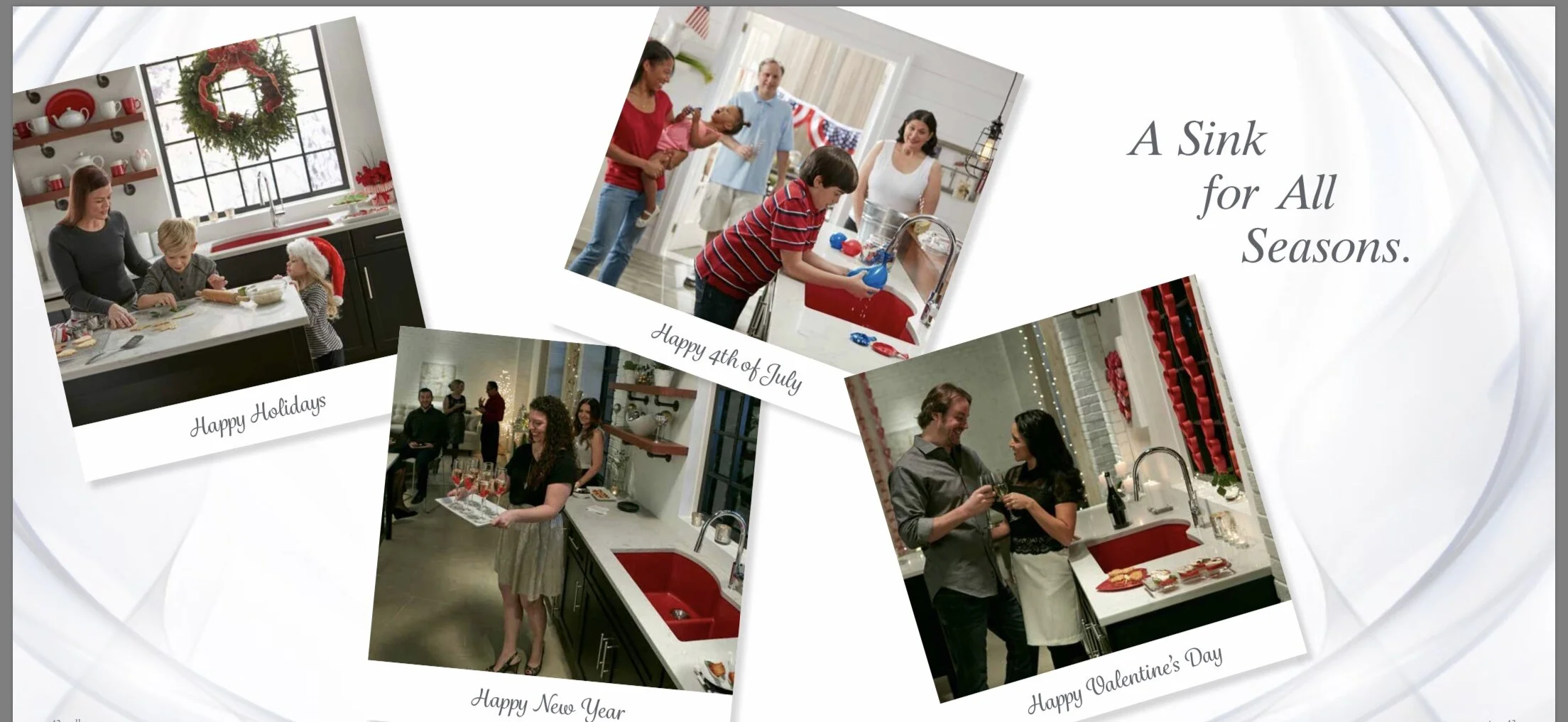 Happy Holidays

Happy 4th of July

A Sink for All Seasons.

Happy New Year

Happy Valentine's Day