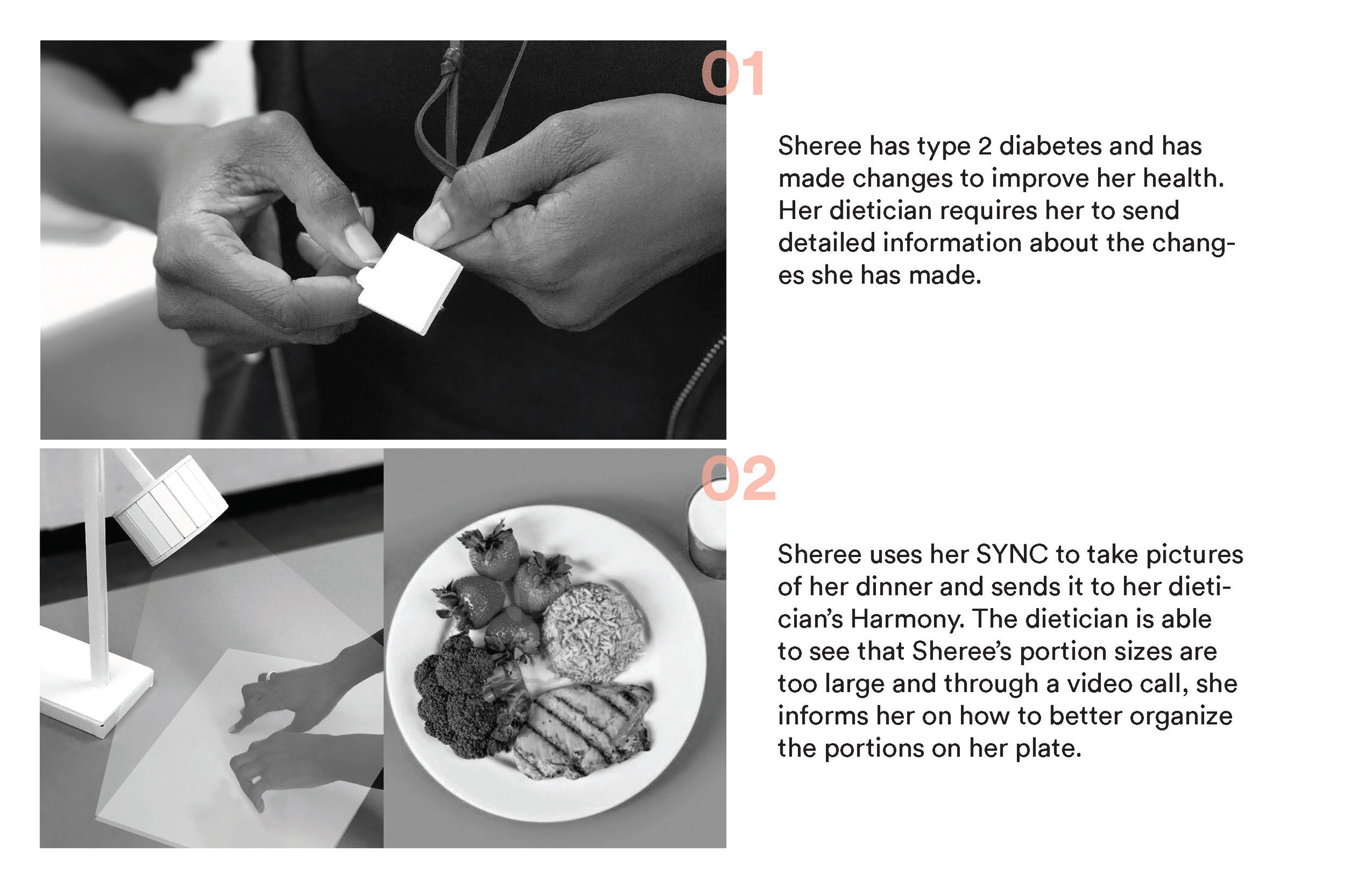 01

Sheree has type 2 diabetes and has made changes to improve her health. Her dietician requires her to send detailed information about the changes she has made.

02

Sheree uses her SYNC to take pictures of her dinner and sends it to her dietician's Harmony. The dietician is able to see that Sheree's portion sizes are too large and through a video call, she informs her on how to better organize the portions on her plate.