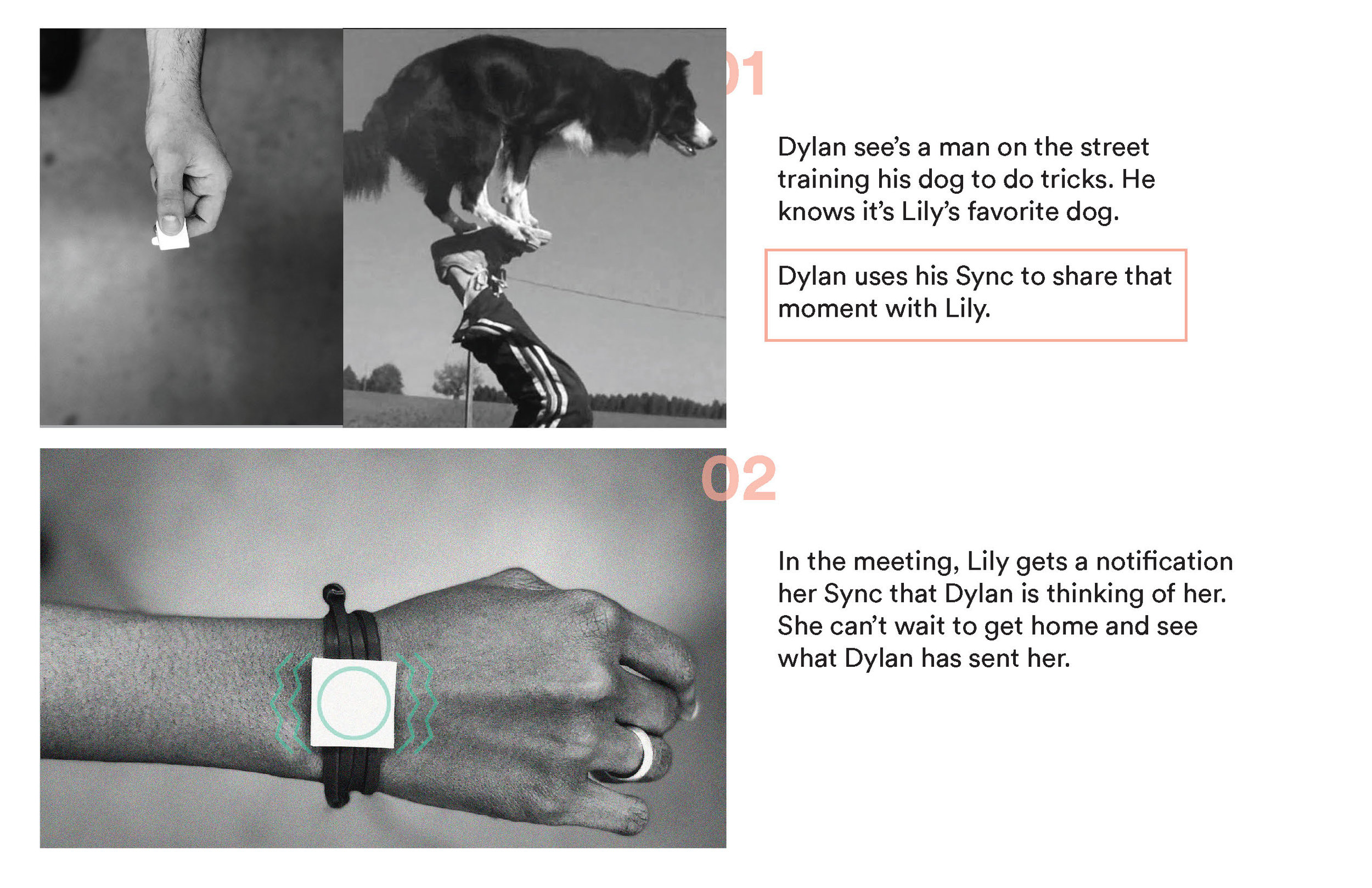 01

Dylan see's a man on the street training his dog to do tricks. He knows it's Lily's favorite dog.

Dylan uses his Sync to share that moment with Lily.

02

In the meeting, Lily gets a notification her Sync that Dylan is thinking of her. She can't wait to get home and see what Dylan has sent her.