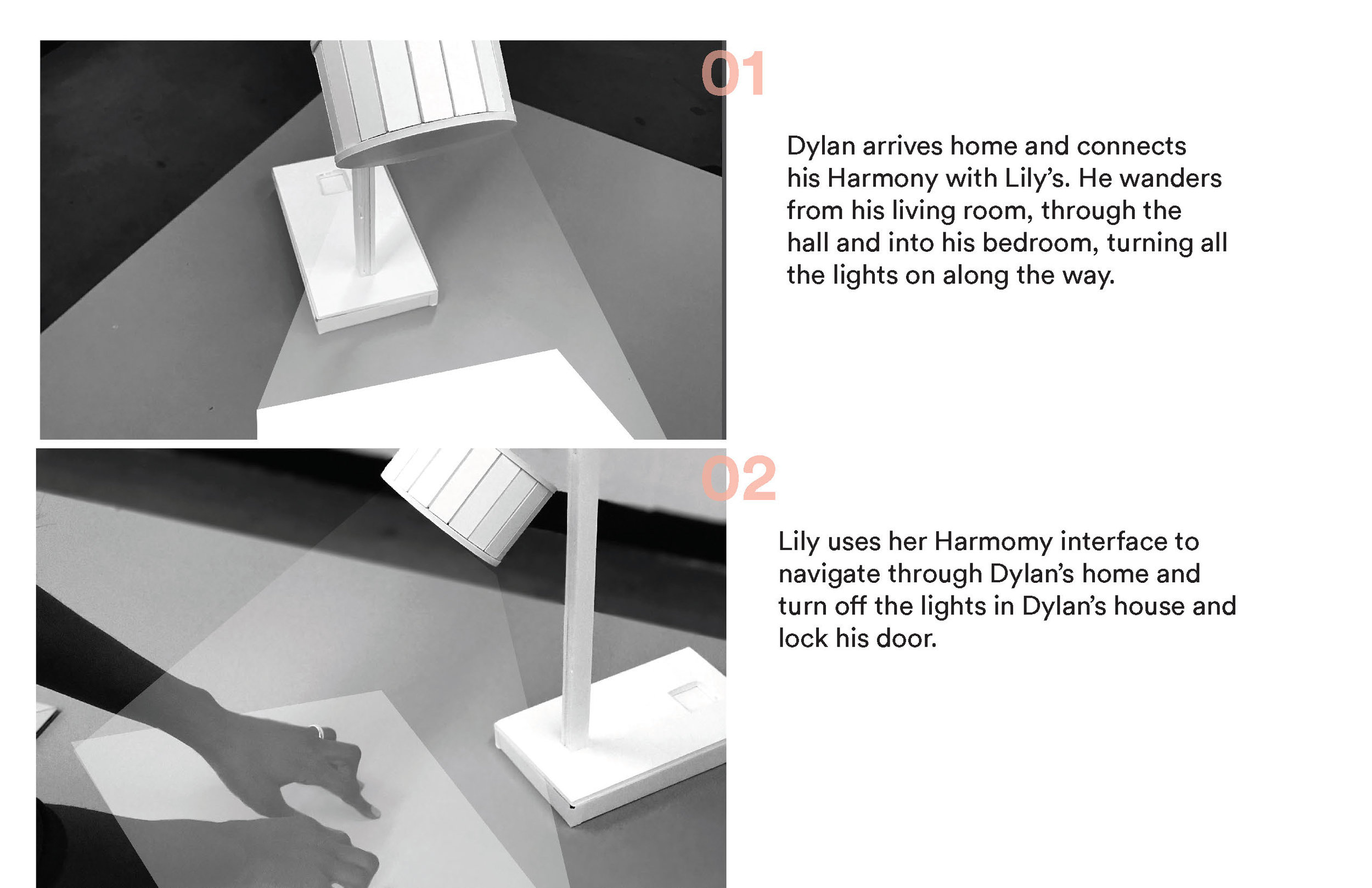 01

Dylan arrives home and connects his Harmony with Lily's. He wanders from his living room, through the hall and into his bedroom, turning all the lights on along the way.

02

Lily uses her Harmomy interface to navigate through Dylan's home and turn off the lights in Dylan's house and lock his door.