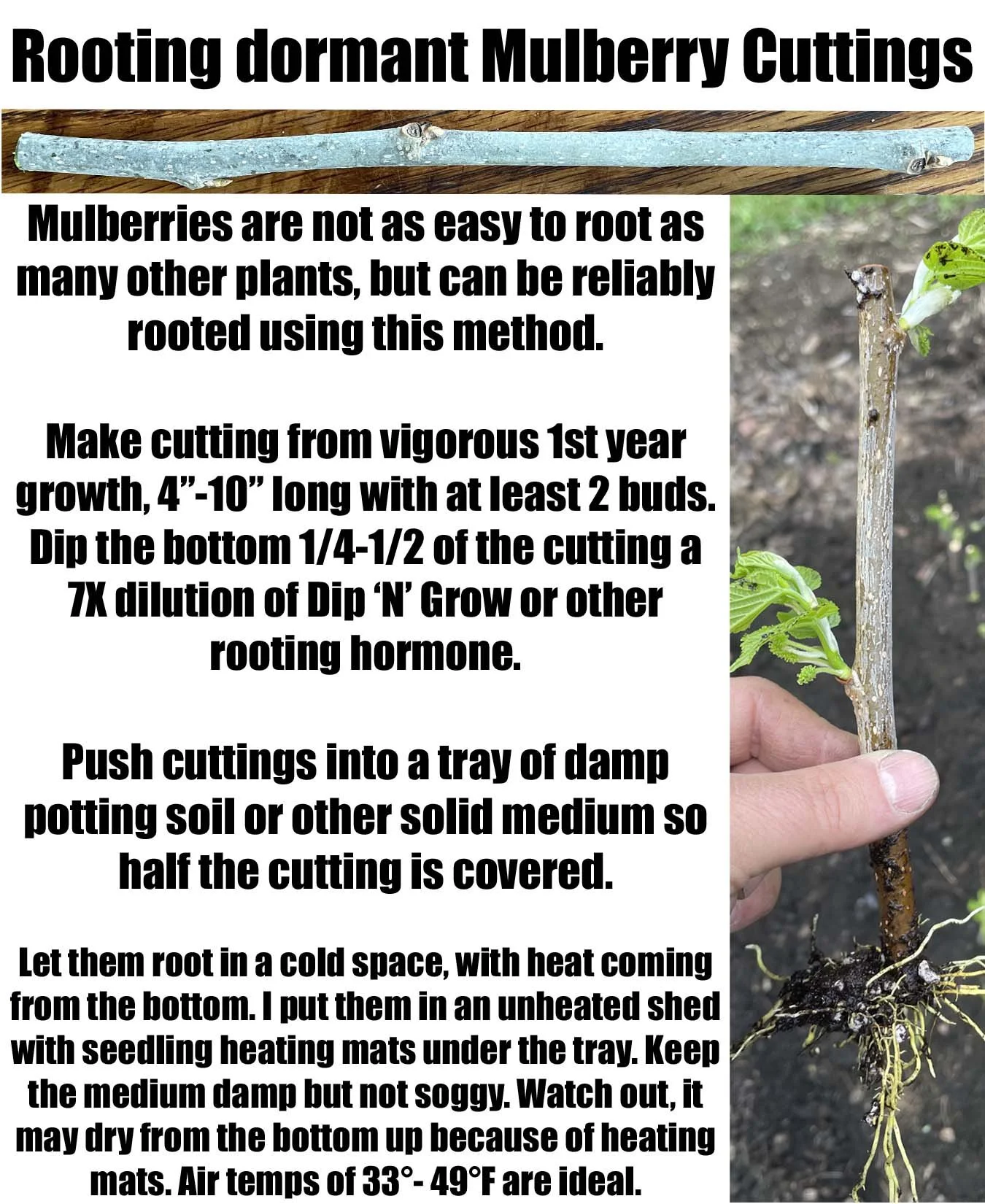 Rooting dormant Mulberry Cuttings

Mulberries are not as easy to root as many other plants, but can be reliably rooted using this method.

Make cutting from vigorous 1st year growth, 4”-10” long with at least 2 buds. Dip the bottom 1/4-1/2 of the cutting a 7X dilution of Dip ‘N’ Grow or other rooting hormone.

Push cuttings into a tray of damp potting soil or other solid medium so half the cutting is covered.

Let them root in a cold space, with heat coming from the bottom. I put them in an unheated shed with seedling heating mats under the tray. Keep the medium damp but not soggy. Watch out, it may dry from the bottom up because of heating mats. Air temps of 33°- 49°F are ideal.