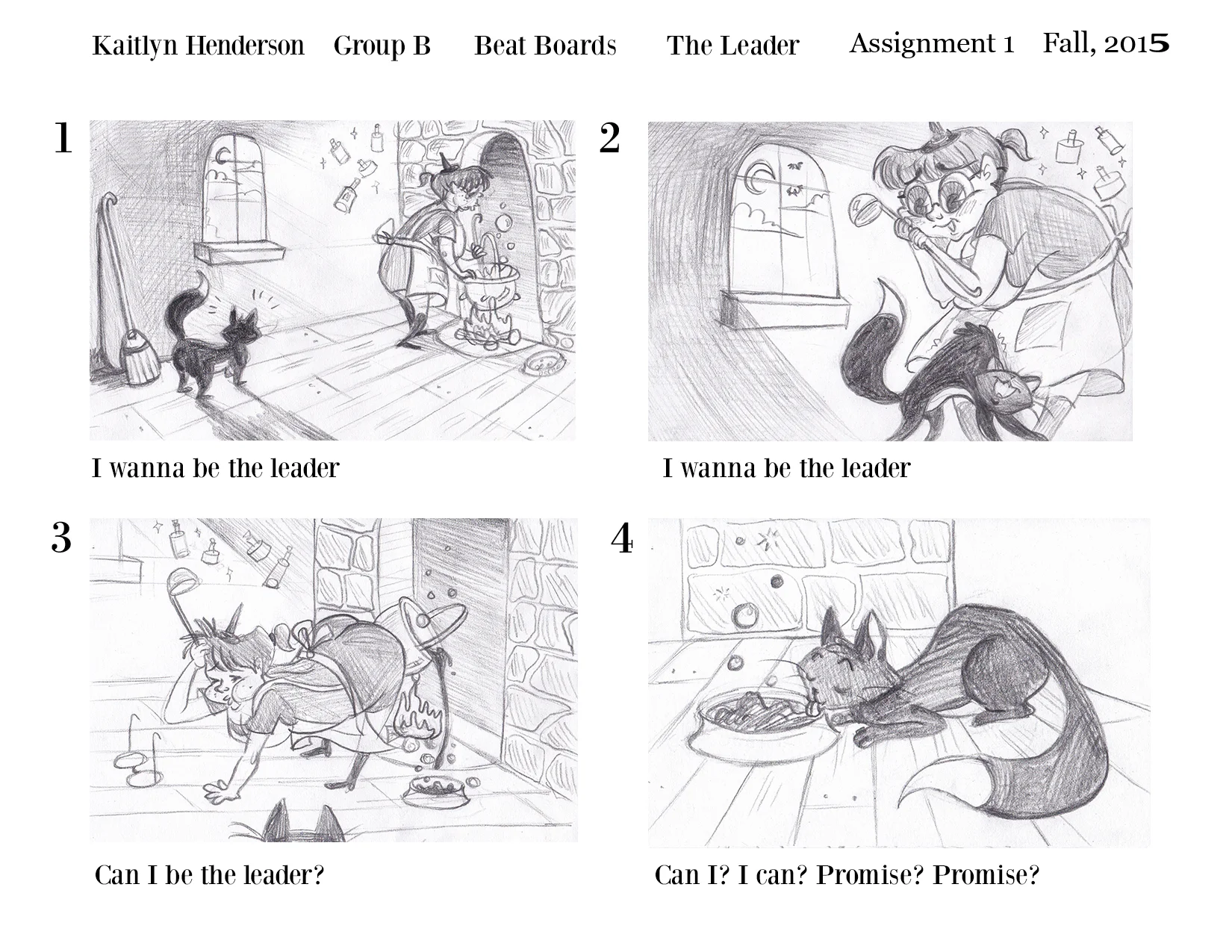 Kaitlyn Henderson Group B Beat Boards The Leader Assignment 1 Fall, 2015

1

I wanna be the leader

2

I wanna be the leader

3

Can I be the leader?

4

Can I? I can? Promise? Promise?