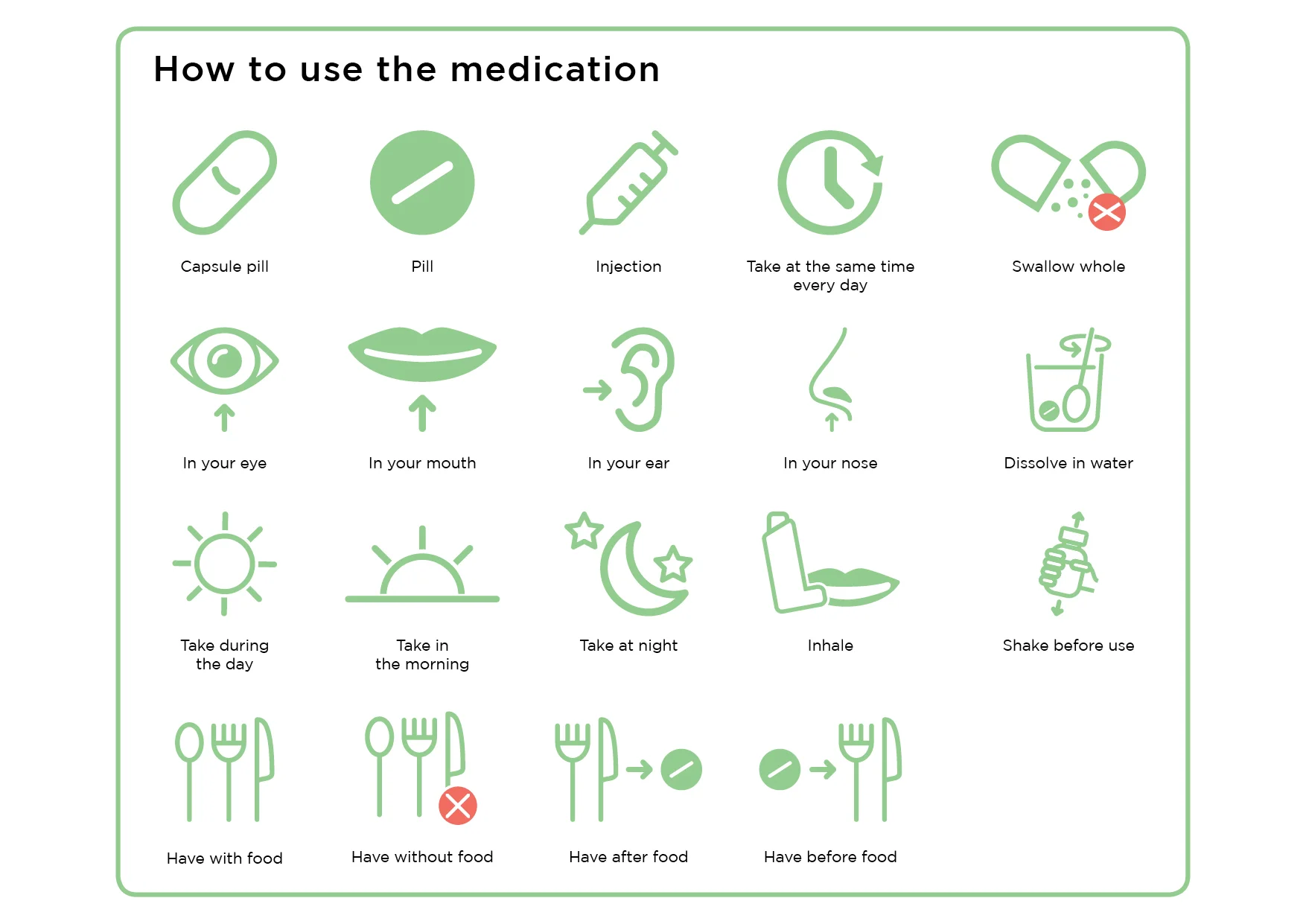 How to use the medication

Capsule pill

Pill

Injection

Take at the same time every day

Swallow whole

In your eye

In your mouth

In your ear

In your nose

Dissolve in water

Take during the day

Take in the morning

Take at night

Inhale

Shake before use

Have with food

Have without food

Have after food

Have before food