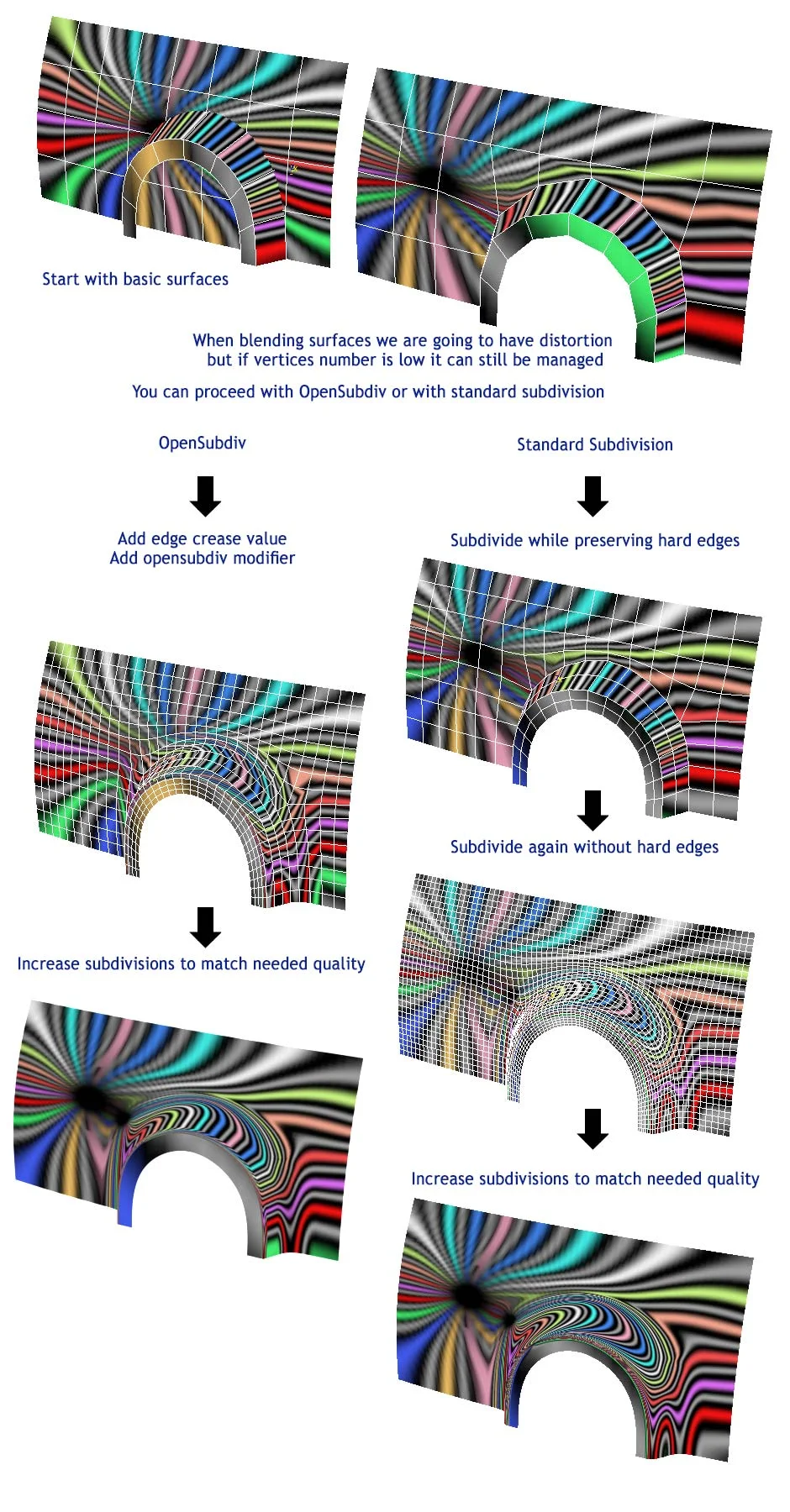 Start with basic surfaces

When blending surfaces we are going to have distortion
but if vertices number is low it can still be managed

You can proceed with OpenSubdiv or with standard subdivision

OpenSubdiv

Add edge crease value
Add opensubdiv modifier

Increase subdivisions to match needed quality

Standard Subdivision

Subdivide while preserving hard edges

Subdivide again without hard edges

Increase subdivisions to match needed quality