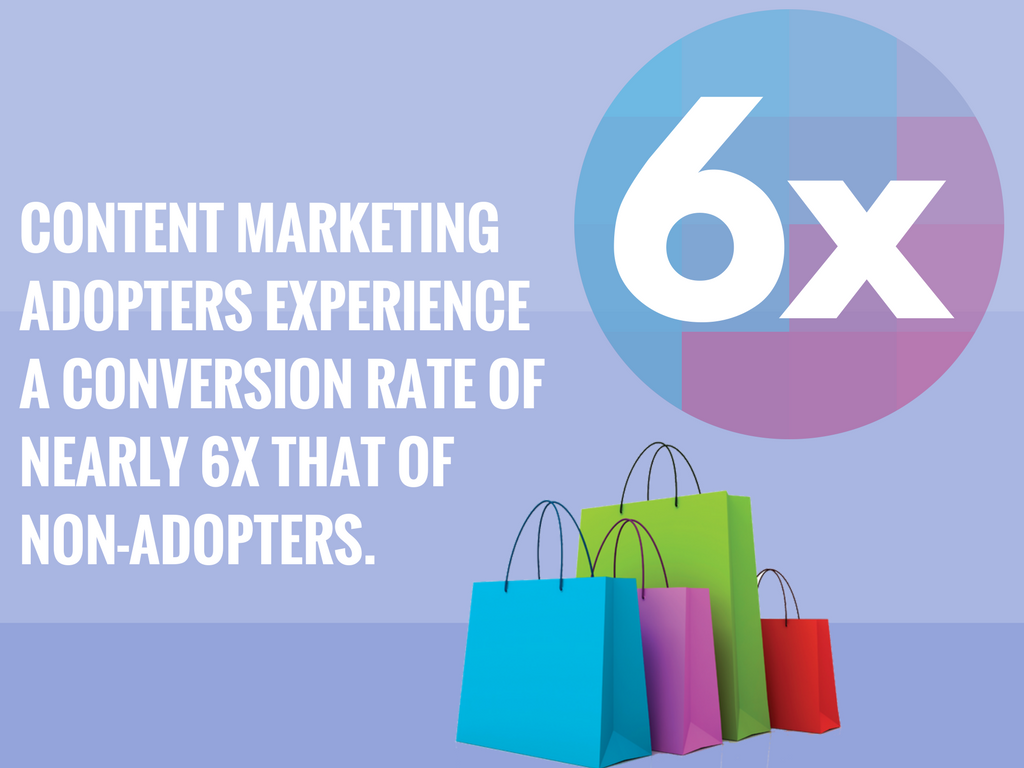 6x

CONTENT MARKETING ADOPTERS EXPERIENCE A CONVERSION RATE OF NEARLY 6X THAT OF NON-ADOPTERS.