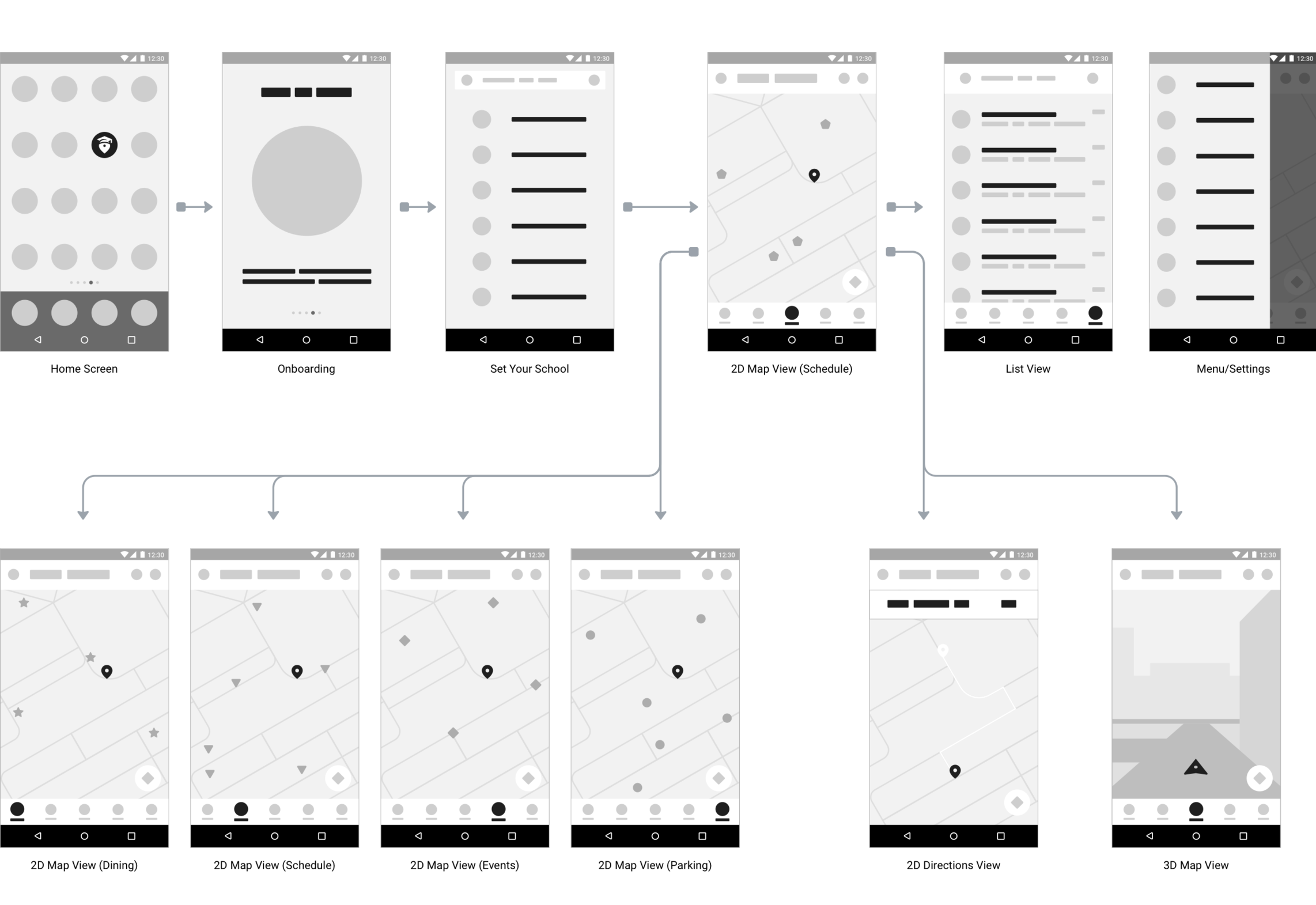 12:30

Home Screen

12:30

Onboarding

12:30

Set Your School

12:30

2D Map View (Schedule)

12:30

List View

12:30

Menu/Settings

12:30

2D Map View (Dining)

12:30

2D Map View (Schedule)

12:30

2D Map View (Events)

12:30

2D Map View (Parking)

12:30

2D Directions View

12:30

3D Map View