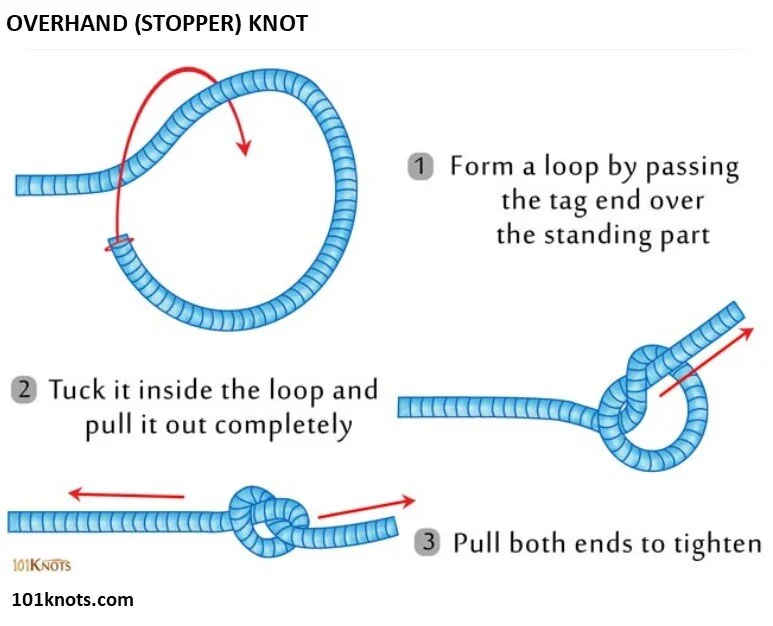 OVERHAND (STOPPER) KNOT

1 Form a loop by passing the tag end over the standing part

2 Tuck it inside the loop and pull it out completely

3 Pull both ends to tighten

101KNOTS

101knots.com