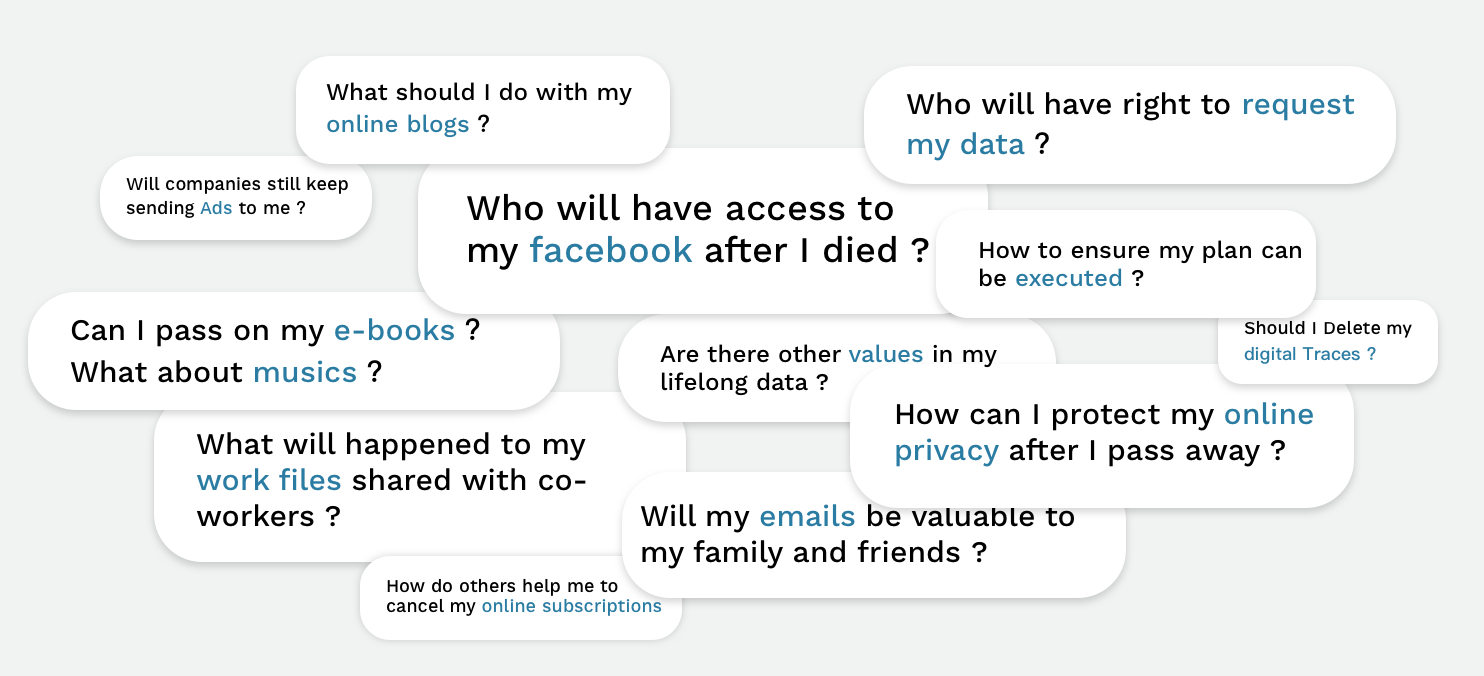 What should I do with my online blogs ?

Who will have right to request my data ?

Will companies still keep sending Ads to me ?

Who will have access to my facebook after I died ?

How to ensure my plan can be executed ?

Can I pass on my e-books ? What about musics ?

Are there other values in my lifelong data ?

Should I Delete my digital Traces ?

How can I protect my online privacy after I pass away ?

What will happened to my work files shared with co-workers ?

Will my emails be valuable to my family and friends ?

How do others help me to cancel my online subscriptions