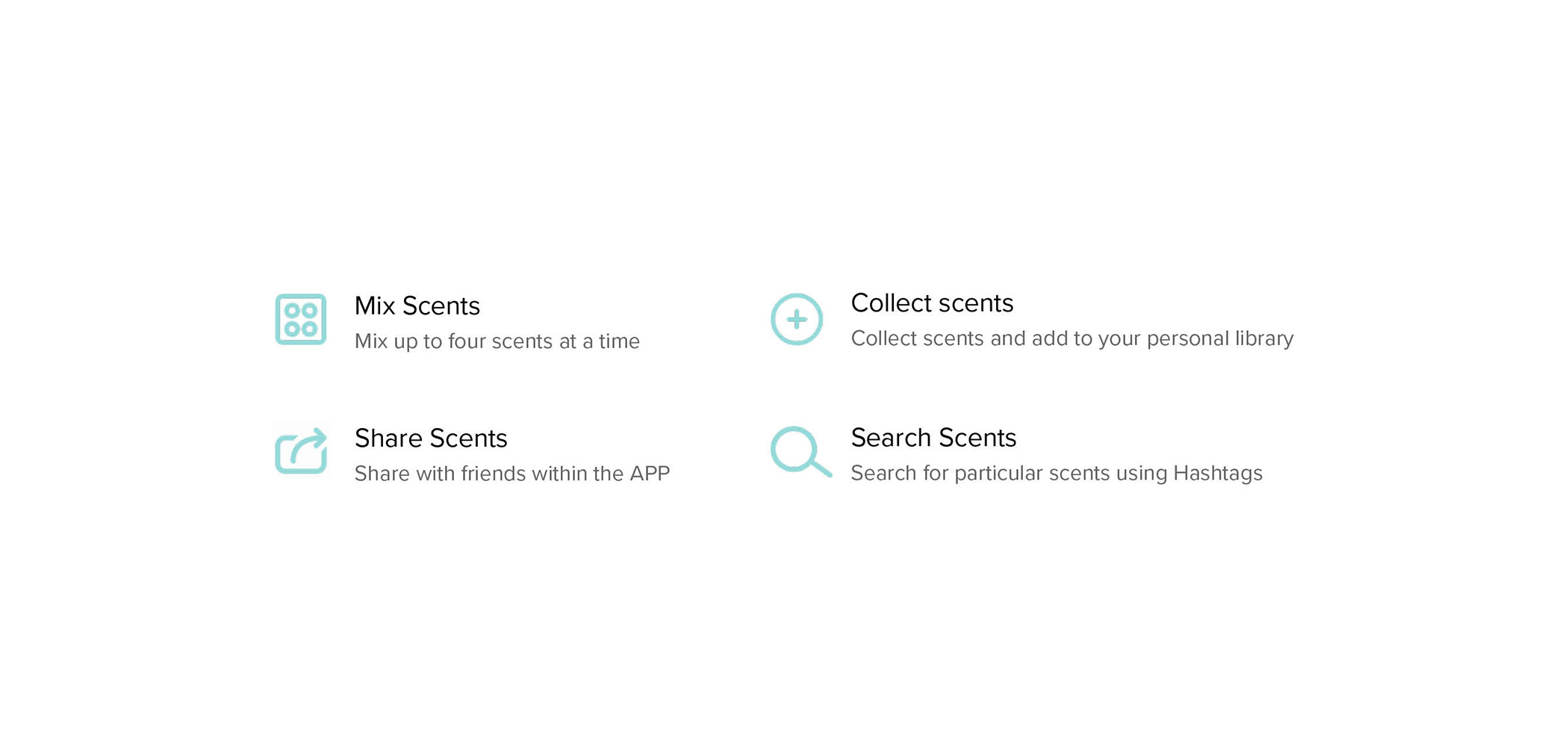 Mix Scents
Mix up to four scents at a time

Share Scents
Share with friends within the APP

Collect scents
Collect scents and add to your personal library

Search Scents
Search for particular scents using Hashtags