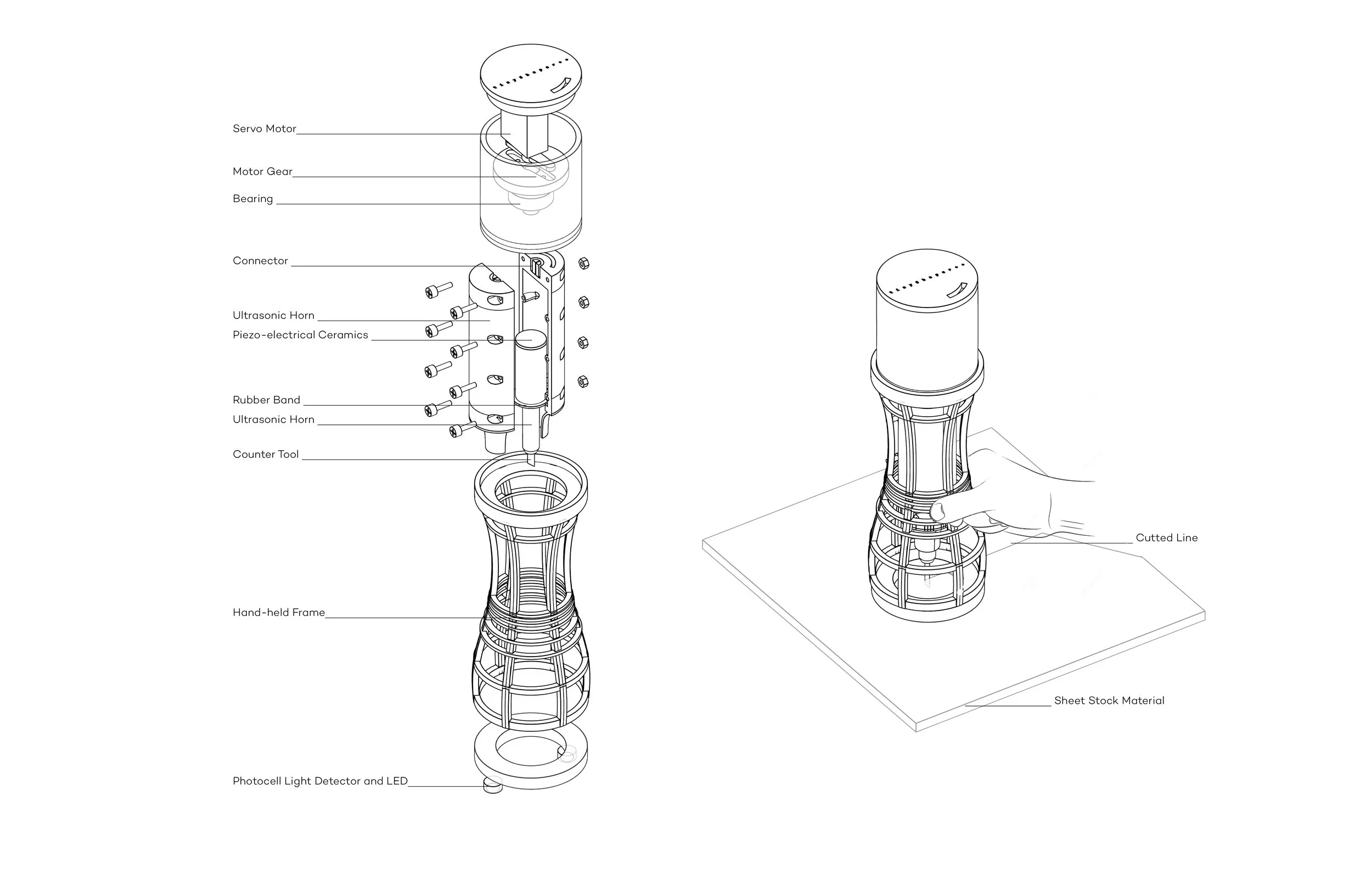 Servo Motor
Motor Gear
Bearing
Connector
Ultrasonic Horn
Piezo-electrical Ceramics
Rubber Band
Ultrasonic Horn
Counter Tool
Hand-held Frame
Photocell Light Detector and LED

Cutted Line
Sheet Stock Material