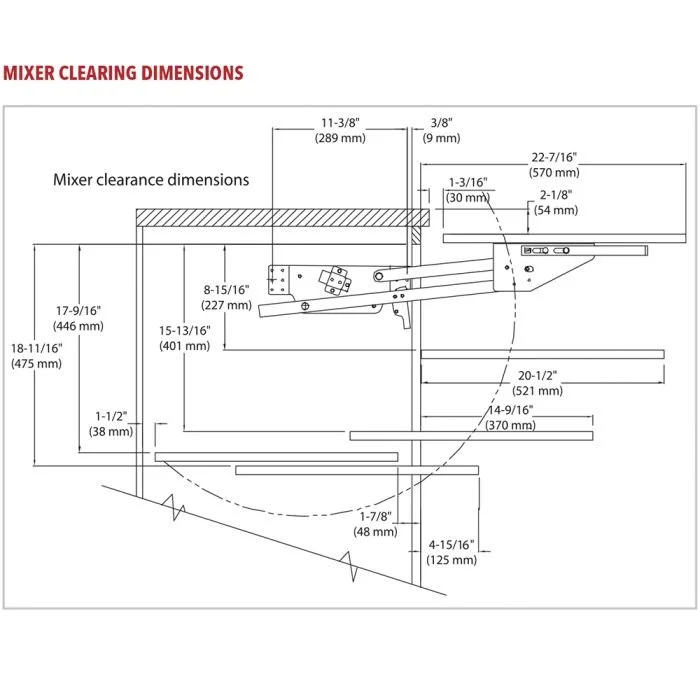 MIXER CLEARING DIMENSIONS

11-3/8"
(289 mm)

3/8"
(9 mm)

22-7/16"
(570 mm)

Mixer clearance dimensions

1-3/16"
(30 mm)

2-1/8"
(54 mm)

8-15/16"
(227 mm)

17-9/16"
(446 mm)

15-13/16"
(401 mm)

18-11/16"
(475 mm)

20-1/2"
(521 mm)

14-9/16"
(370 mm)

1-1/2"
(38 mm)

1-7/8"
(48 mm)

4-15/16"
(125 mm)