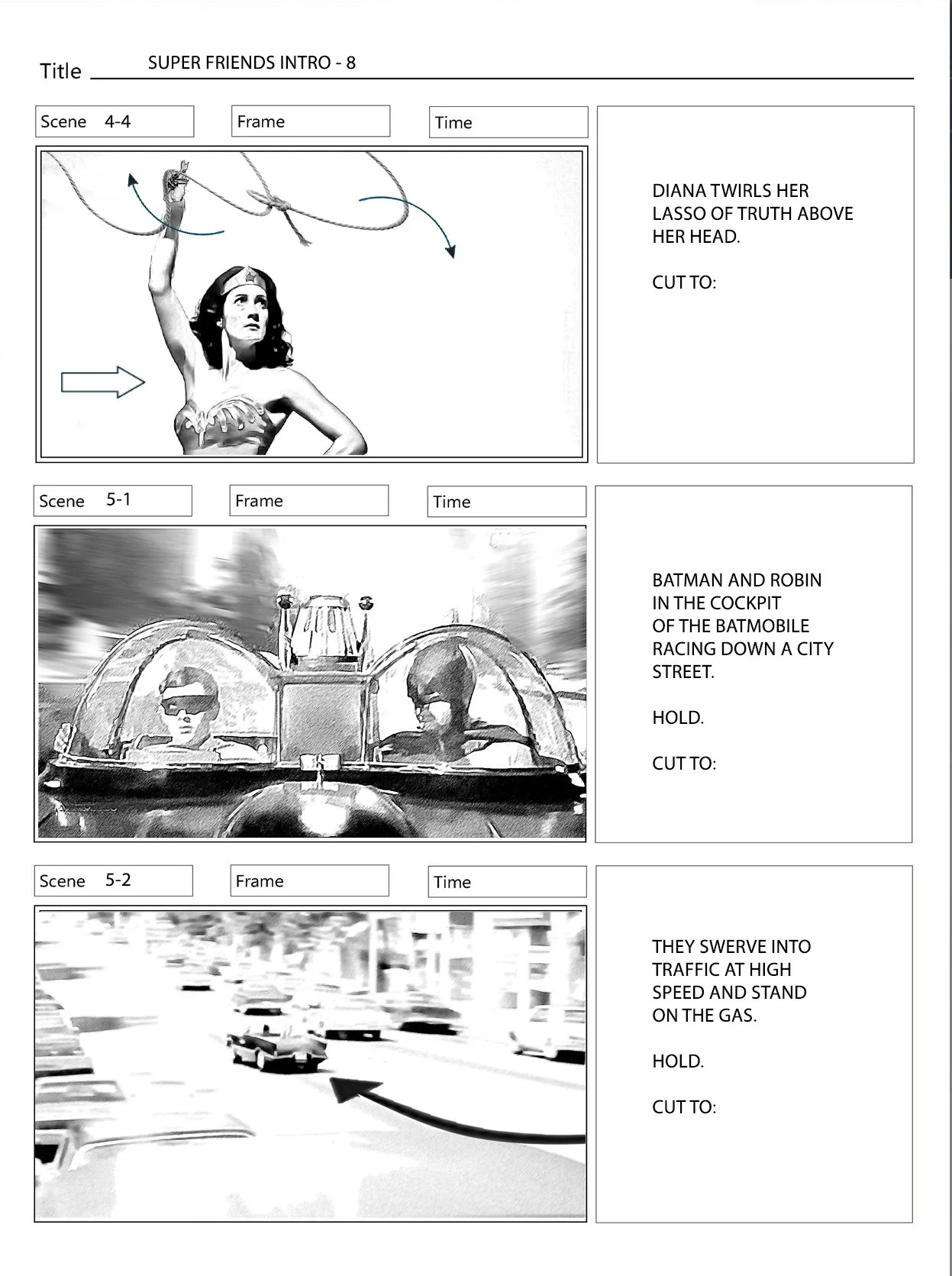 Title SUPER FRIENDS INTRO - 8

Scene 4-4

Frame

Time

DIANA TWIRLS HER LASSO OF TRUTH ABOVE HER HEAD.

CUT TO:

Scene 5-1

Frame

Time

BATMAN AND ROBIN IN THE COCKPIT OF THE BATMOBILE RACING DOWN A CITY STREET.

HOLD.

CUT TO:

Scene 5-2

Frame

Time

THEY SWERVE INTO TRAFFIC AT HIGH SPEED AND STAND ON THE GAS.

HOLD.

CUT TO: