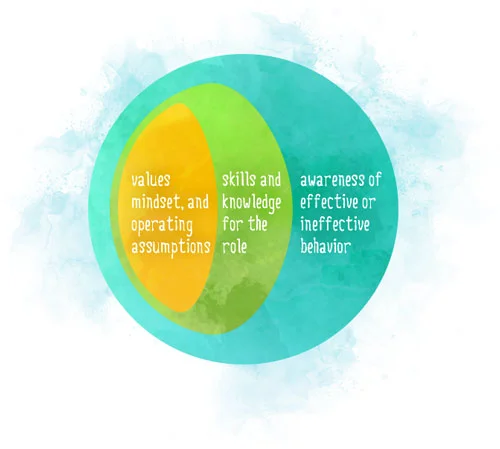 values mindset, and operating assumptions

skills and knowledge for the role

awareness of effective or ineffective behavior