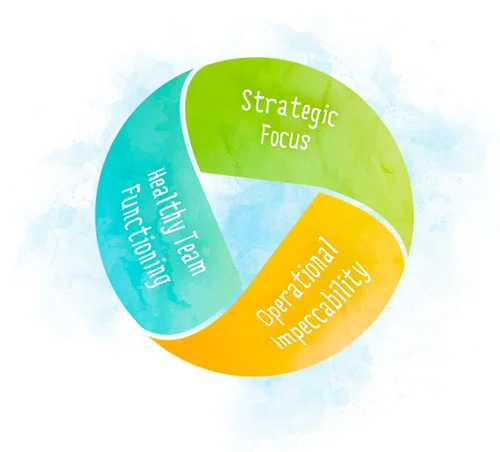 Strategic Focus

Operational Impeccability

Healthy Team Functioning