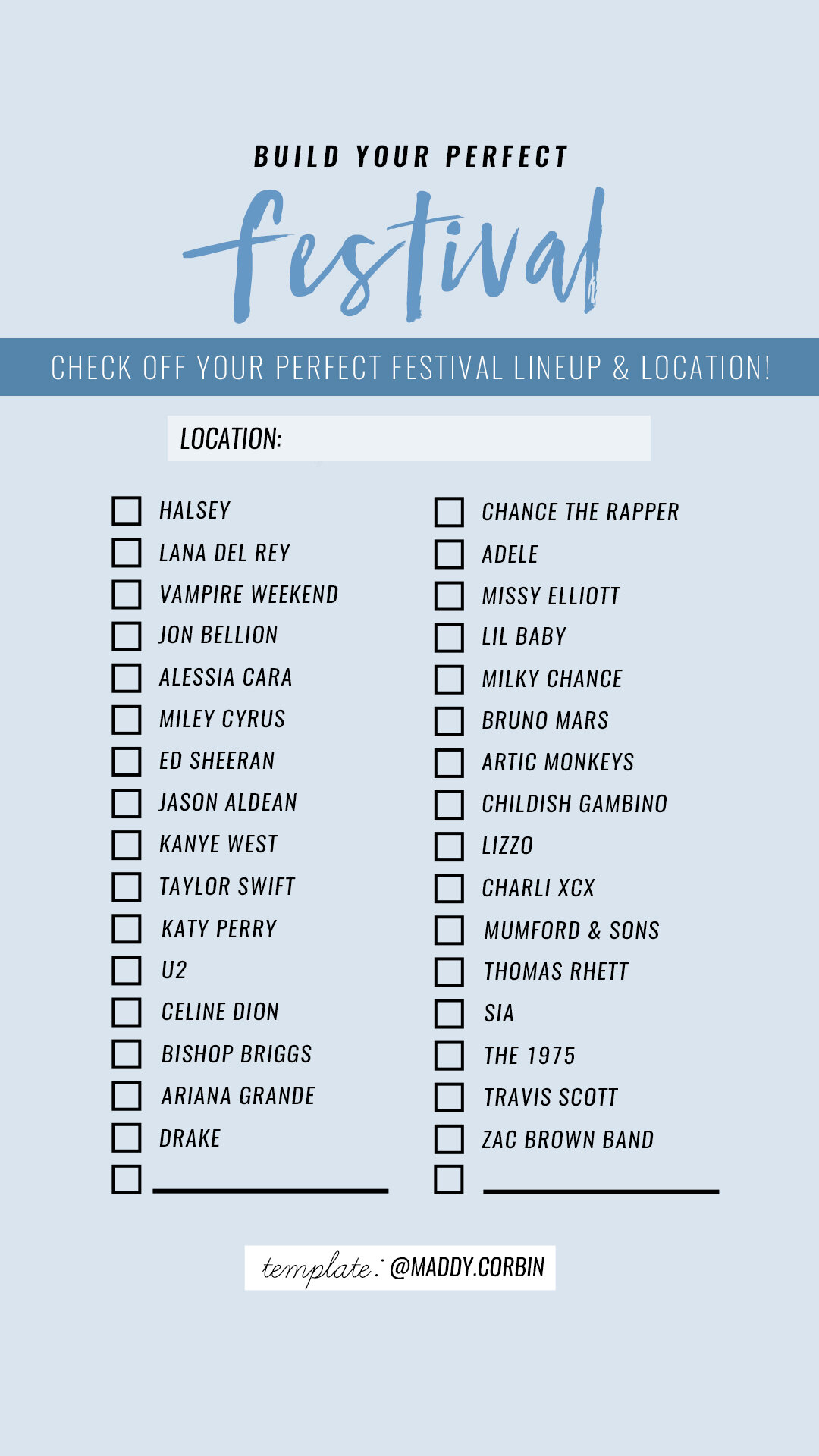 BUILD YOUR PERFECT

festival

CHECK OFF YOUR PERFECT FESTIVAL LINEUP & LOCATION!

LOCATION:

☐ HALSEY
☐ LANA DEL REY
☐ VAMPIRE WEEKEND
☐ JON BELLION
☐ ALESSIA CARA
☐ MILEY CYRUS
☐ ED SHEERAN
☐ JASON ALDEAN
☐ KANYE WEST
☐ TAYLOR SWIFT
☐ KATY PERRY
☐ U2
☐ CELINE DION
☐ BISHOP BRIGGS
☐ ARIANA GRANDE
☐ DRAKE
☐ ____

☐ CHANCE THE RAPPER
☐ ADELE
☐ MISSY ELLIOTT
☐ LIL BABY
☐ MILKY CHANCE
☐ BRUNO MARS
☐ ARTIC MONKEYS
☐ CHILDISH GAMBINO
☐ LIZZO
☐ CHARLI XCX
☐ MUMFORD & SONS
☐ THOMAS RHETT
☐ SIA
☐ THE 1975
☐ TRAVIS SCOTT
☐ ZAC BROWN BAND
☐ ____

template: @MADDY.CORBIN