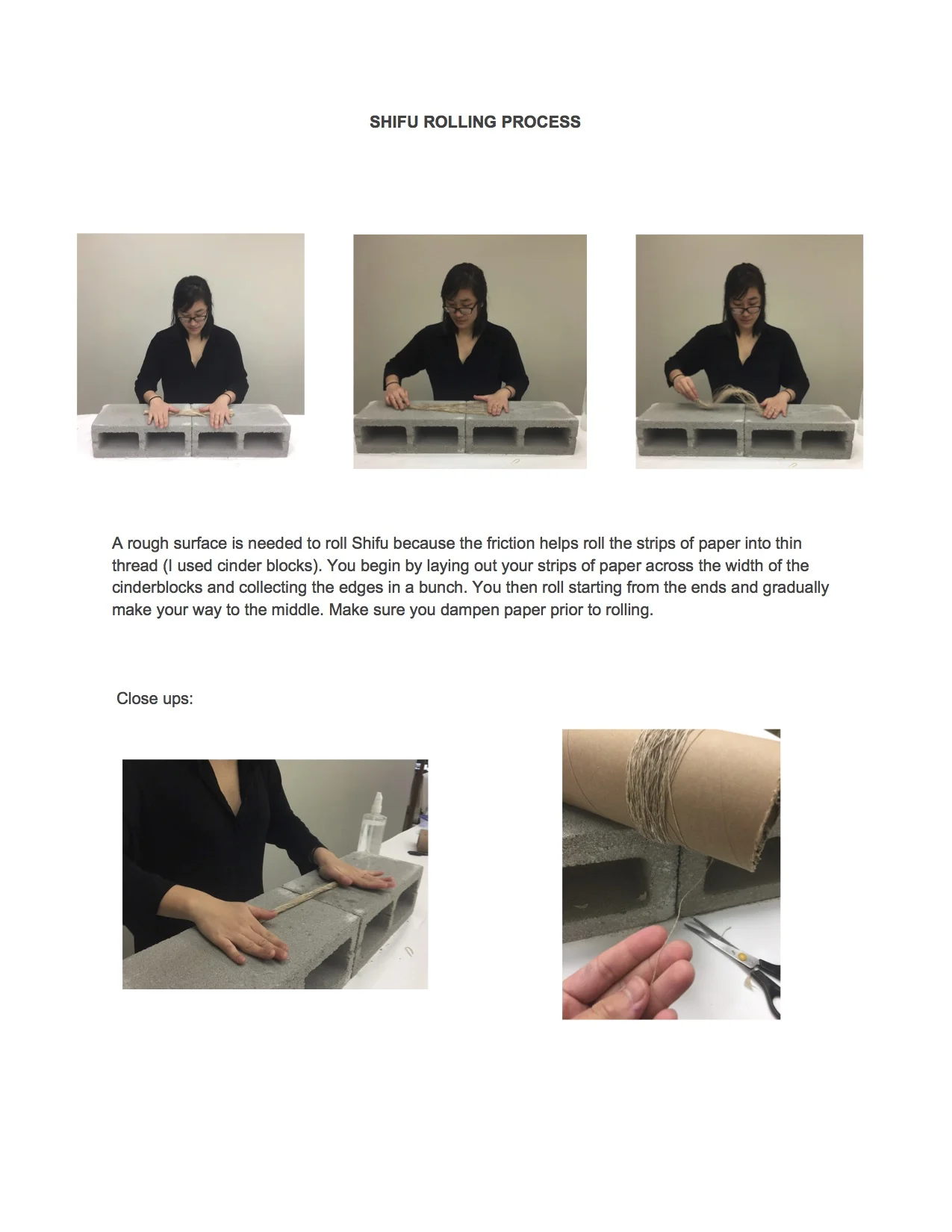 SHIFU ROLLING PROCESS

A rough surface is needed to roll Shifu because the friction helps roll the strips of paper into thin thread (I used cinder blocks). You begin by laying out your strips of paper across the width of the cinderblocks and collecting the edges in a bunch. You then roll starting from the ends and gradually make your way to the middle. Make sure you dampen paper prior to rolling.

Close ups: