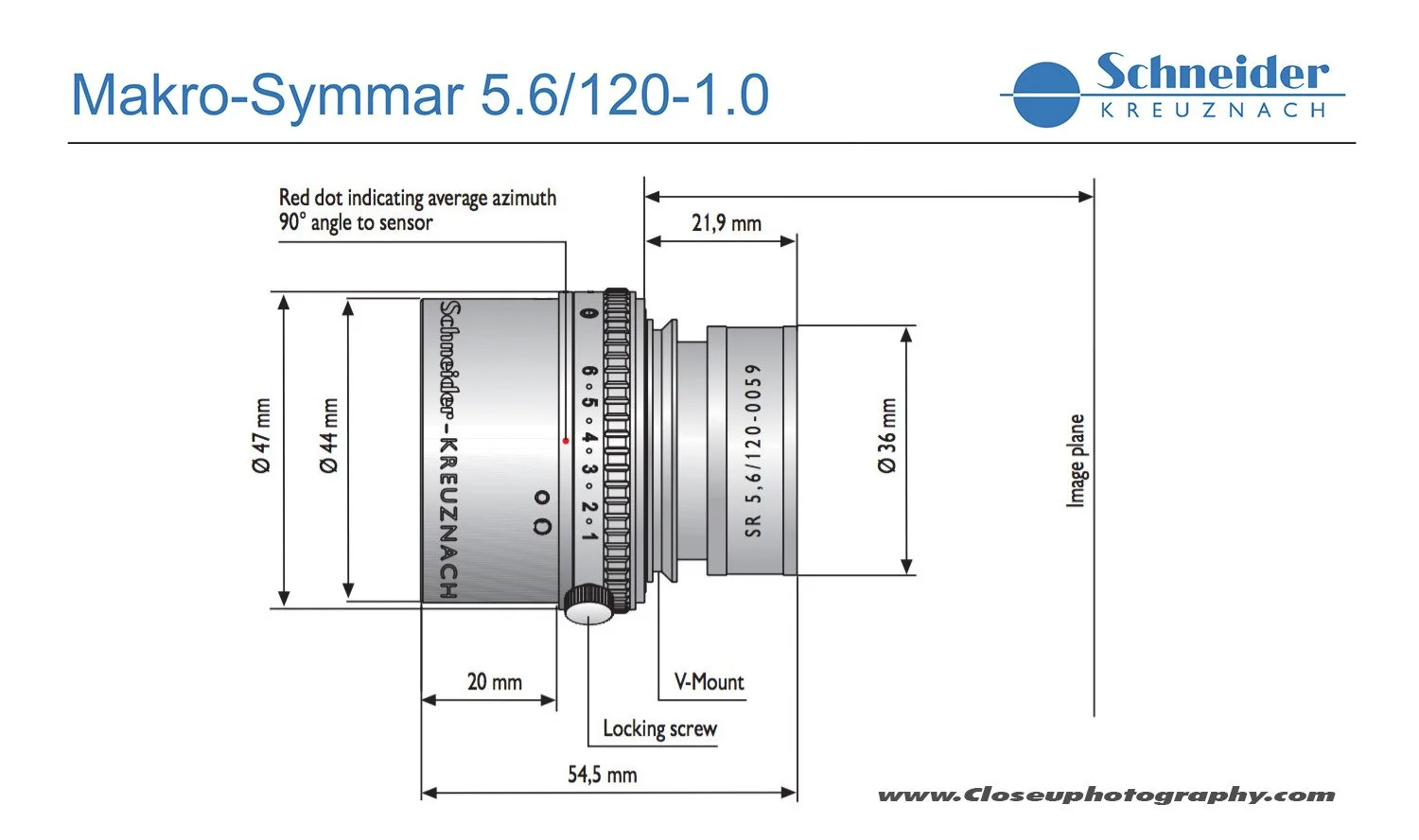 Makro-Symmar 5.6/120-1.0

Schneider
KREUZNACH

Red dot indicating average azimuth
90° angle to sensor

21,9 mm

Ø 47 mm

Ø 44 mm

Schneider-KREUZNACH

0

6 ∘ 5 ∘ 4 ∘ 3 ∘ 2 ∘ 1

SR 5,6/120-0059

Ø 36 mm

Image plane

20 mm

V-Mount

Locking screw

54,5 mm

www.Closeuphotography.com