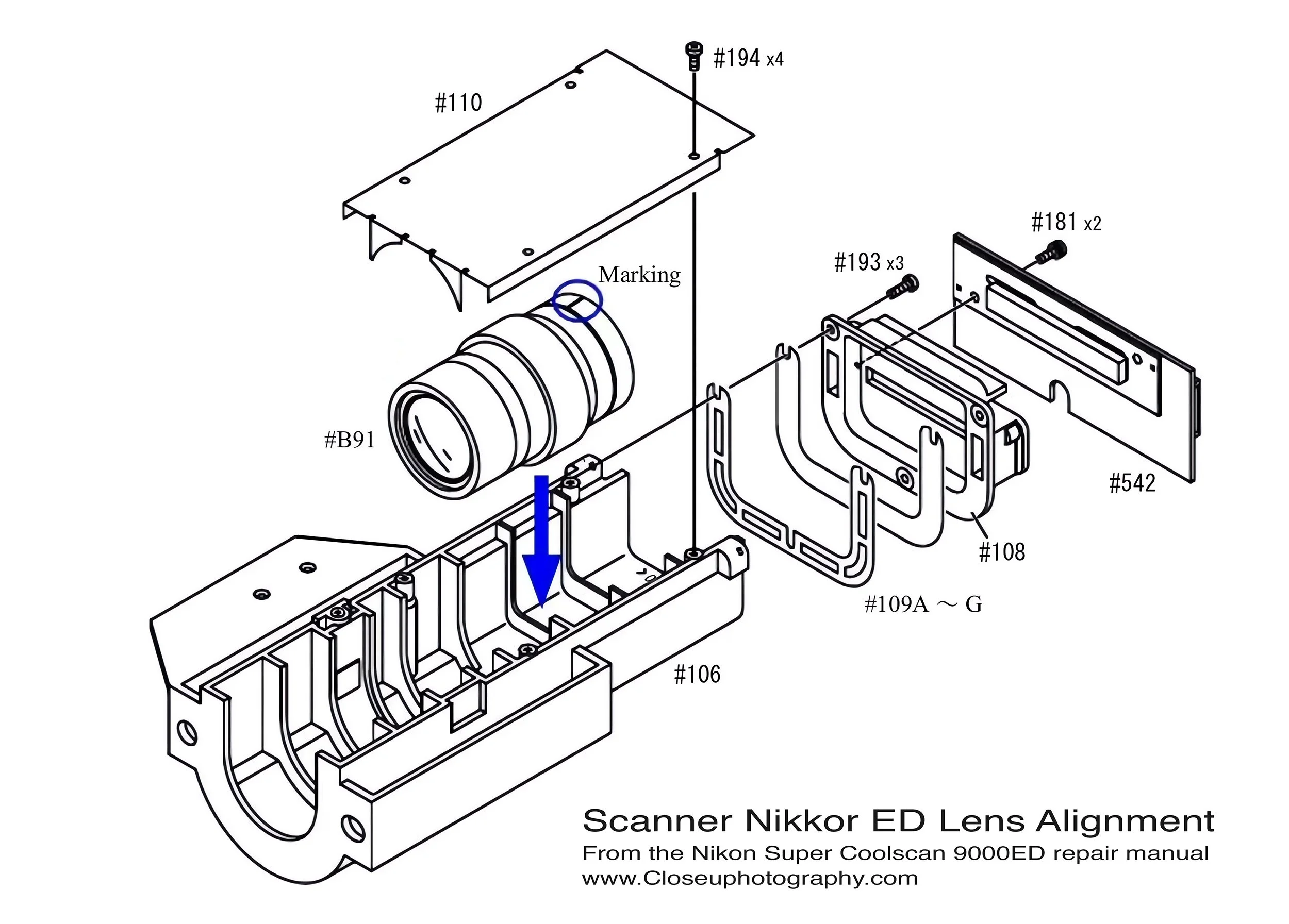 #194 x4

#110

#181 x2

#193 x3

Marking

#B91

#542

#108

#109A ～ G

#106

Scanner Nikkor ED Lens Alignment
From the Nikon Super Coolscan 9000ED repair manual
www.Closeuphotography.com