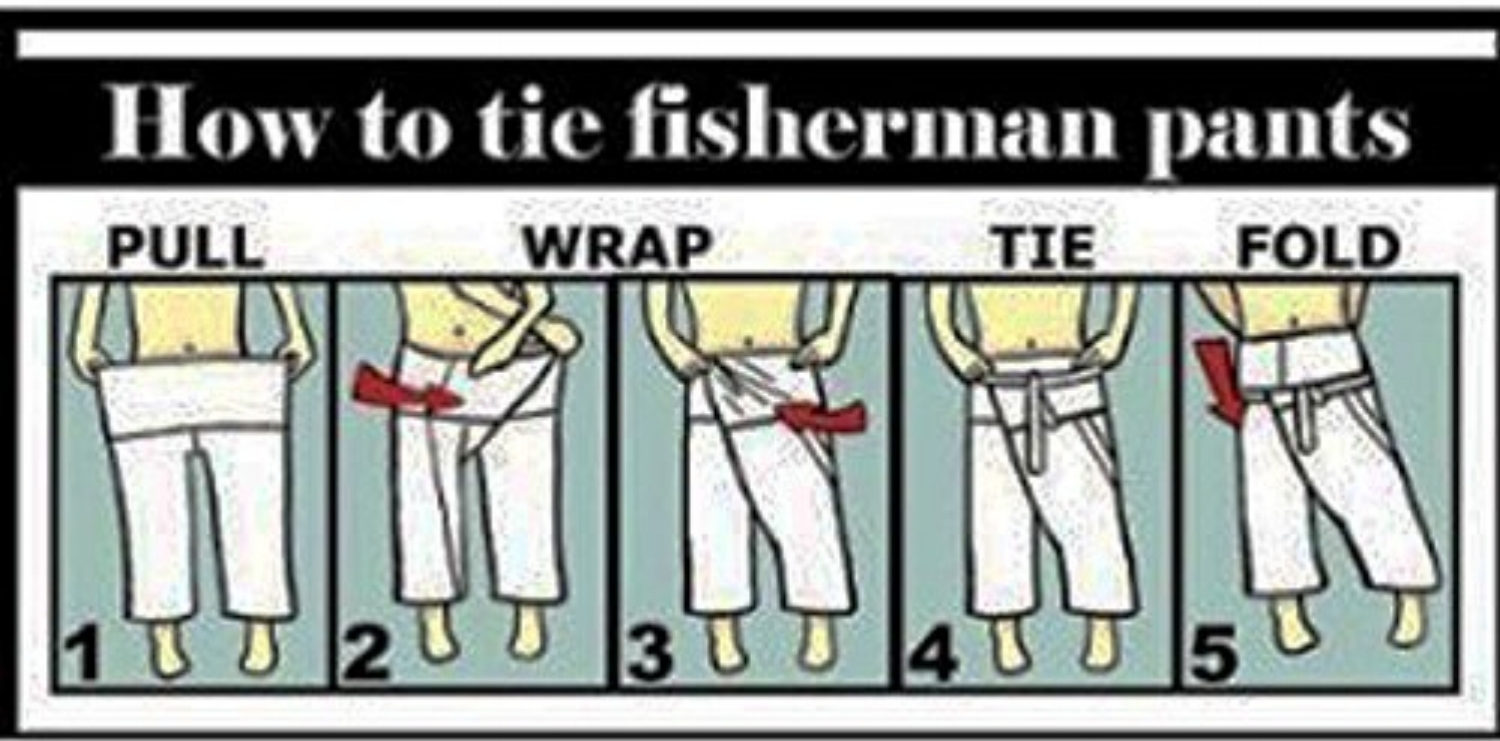 How to tie fisherman pants

PULL WRAP TIE FOLD

1 2 3 4 5