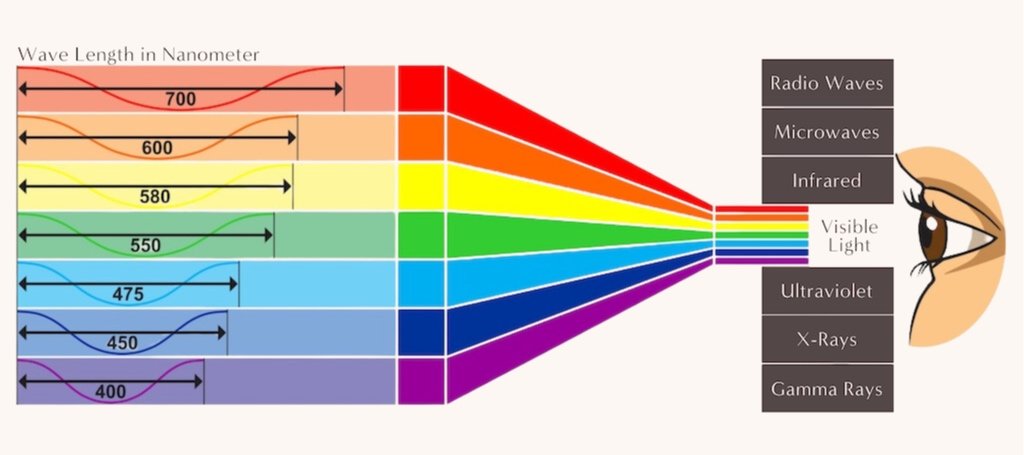 Wave Length in Nanometer

700

600

580

550

475

450

400

Radio Waves

Microwaves

Infrared

Visible Light

Ultraviolet

X-Rays

Gamma Rays