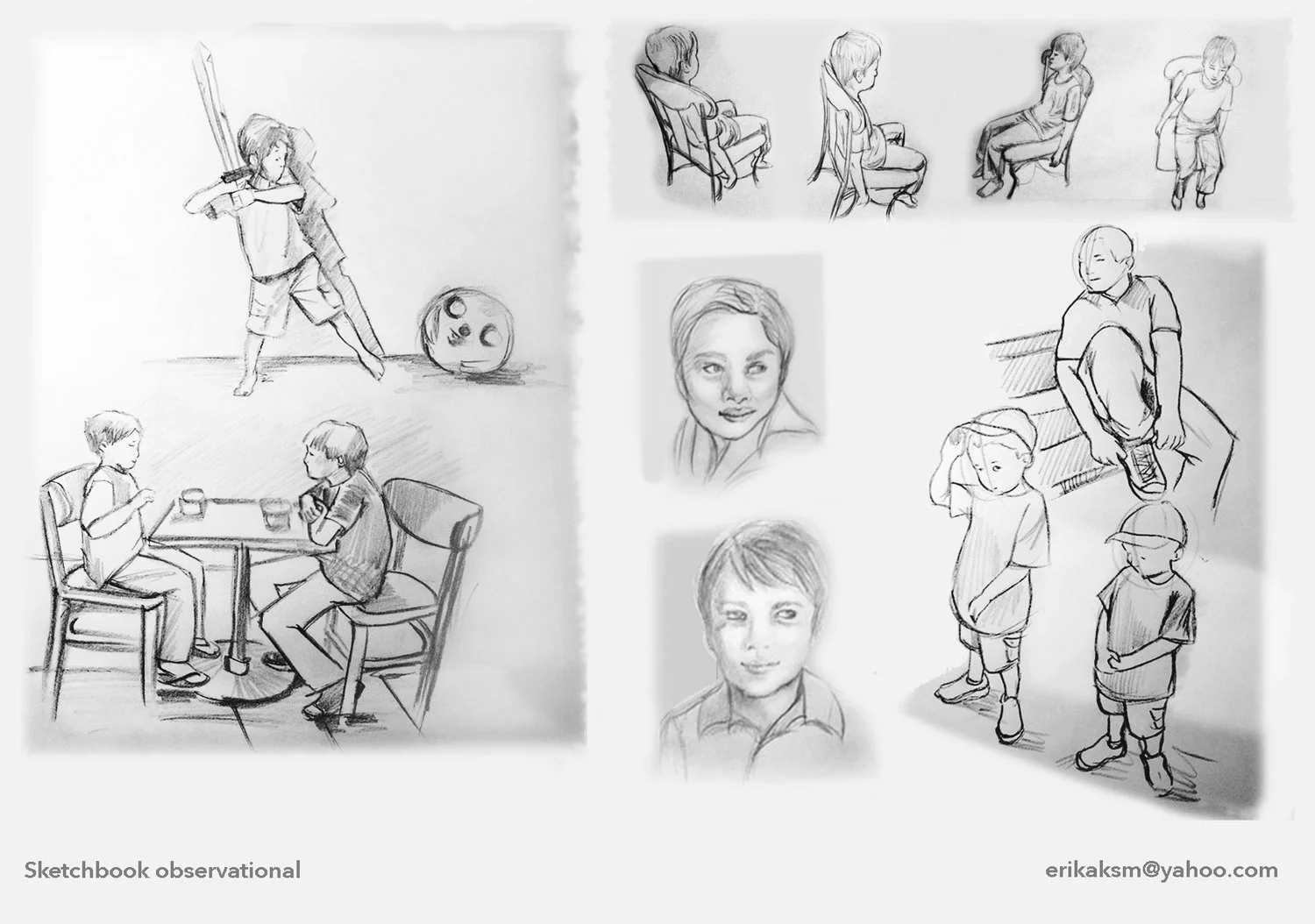 Sketchbook observational

erikaksm@yahoo.com