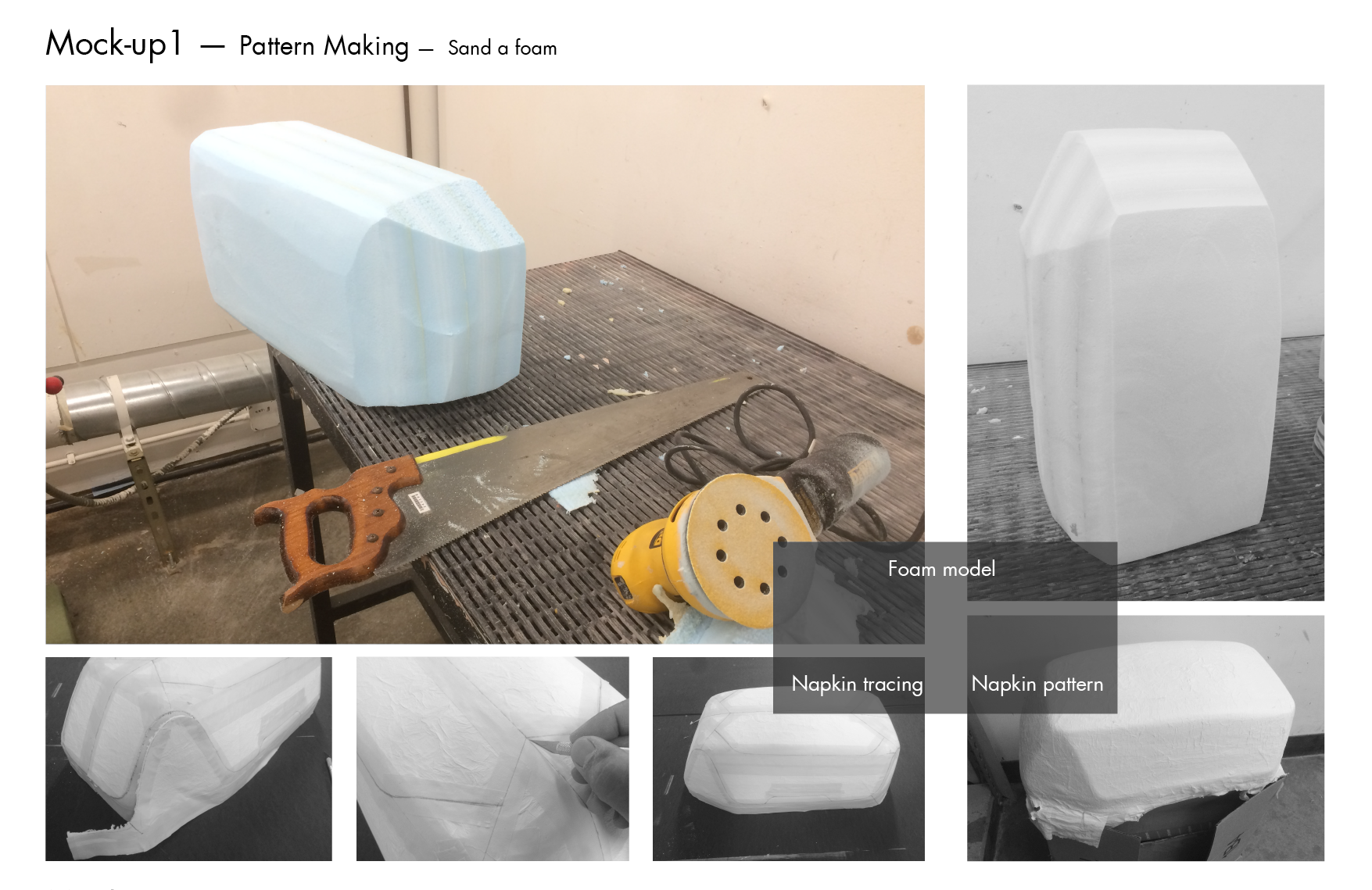 Mock-up1 — Pattern Making — Sand a foam

Foam model

Napkin tracing

Napkin pattern