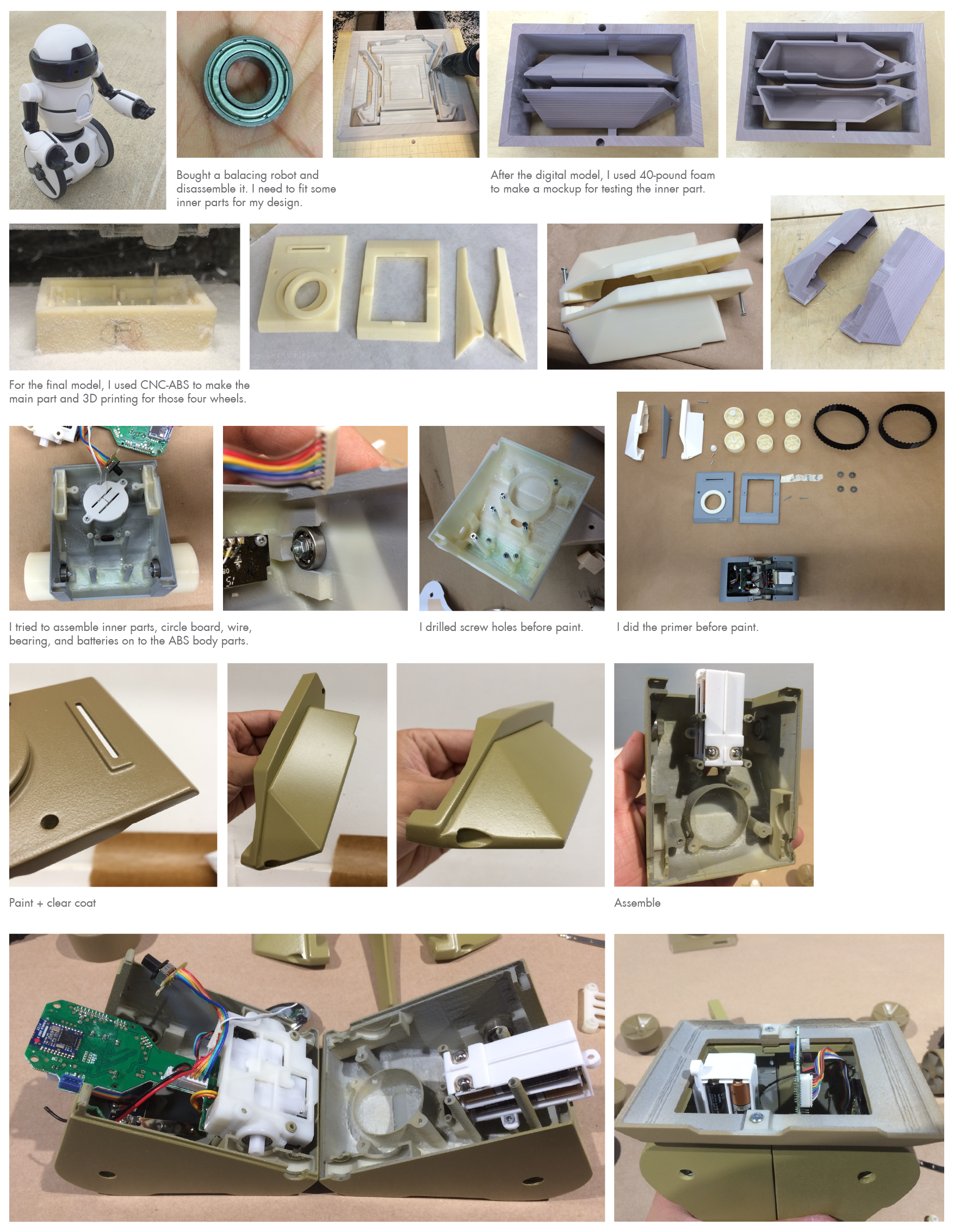 Bought a balacing robot and disassemble it. I need to fit some inner parts for my design.

After the digital model, I used 40-pound foam to make a mockup for testing the inner part.

For the final model, I used CNC-ABS to make the main part and 3D printing for those four wheels.

I tried to assemble inner parts, circle board, wire, bearing, and batteries on to the ABS body parts.

I drilled screw holes before paint.

I did the primer before paint.

Paint + clear coat

Assemble