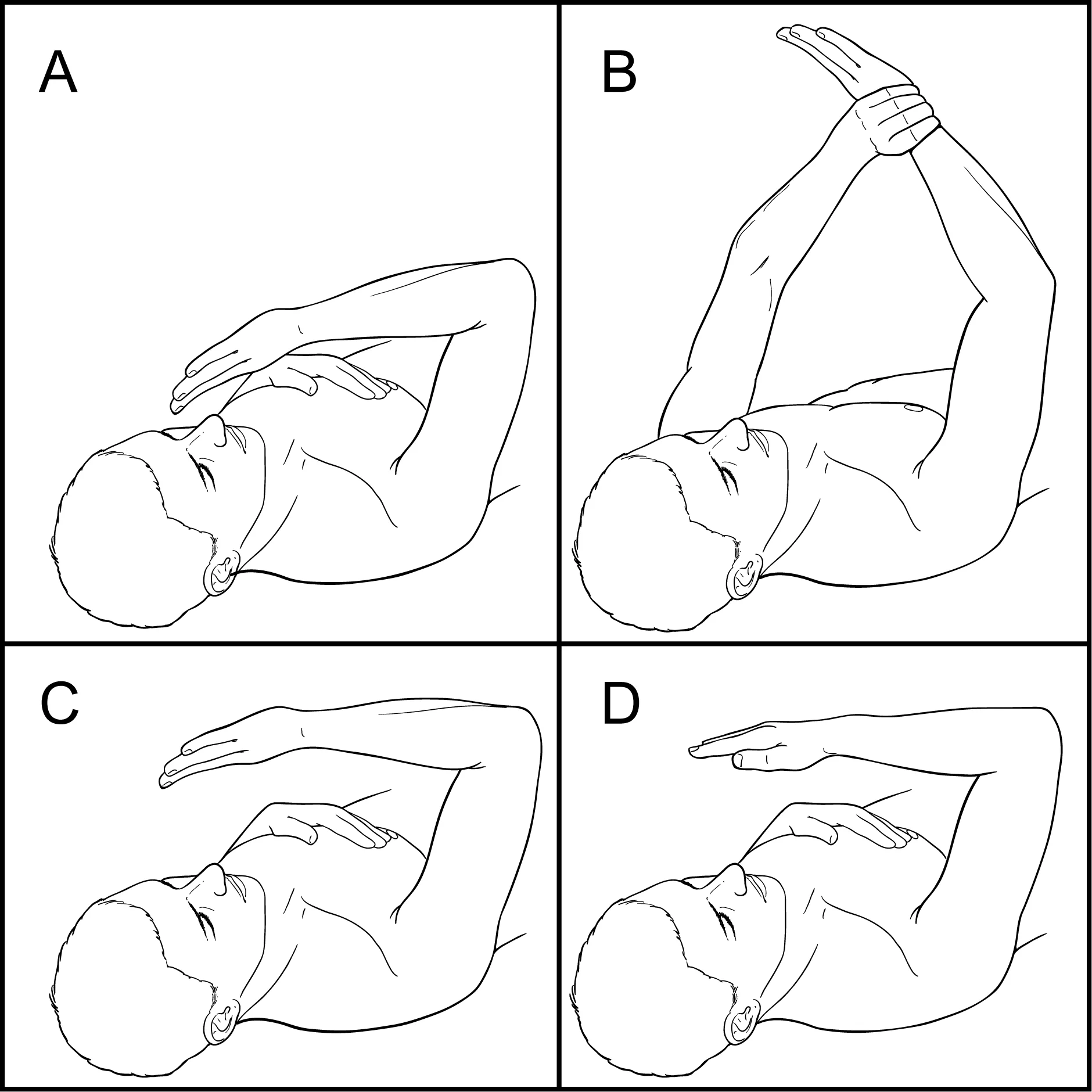 A

B

C

D