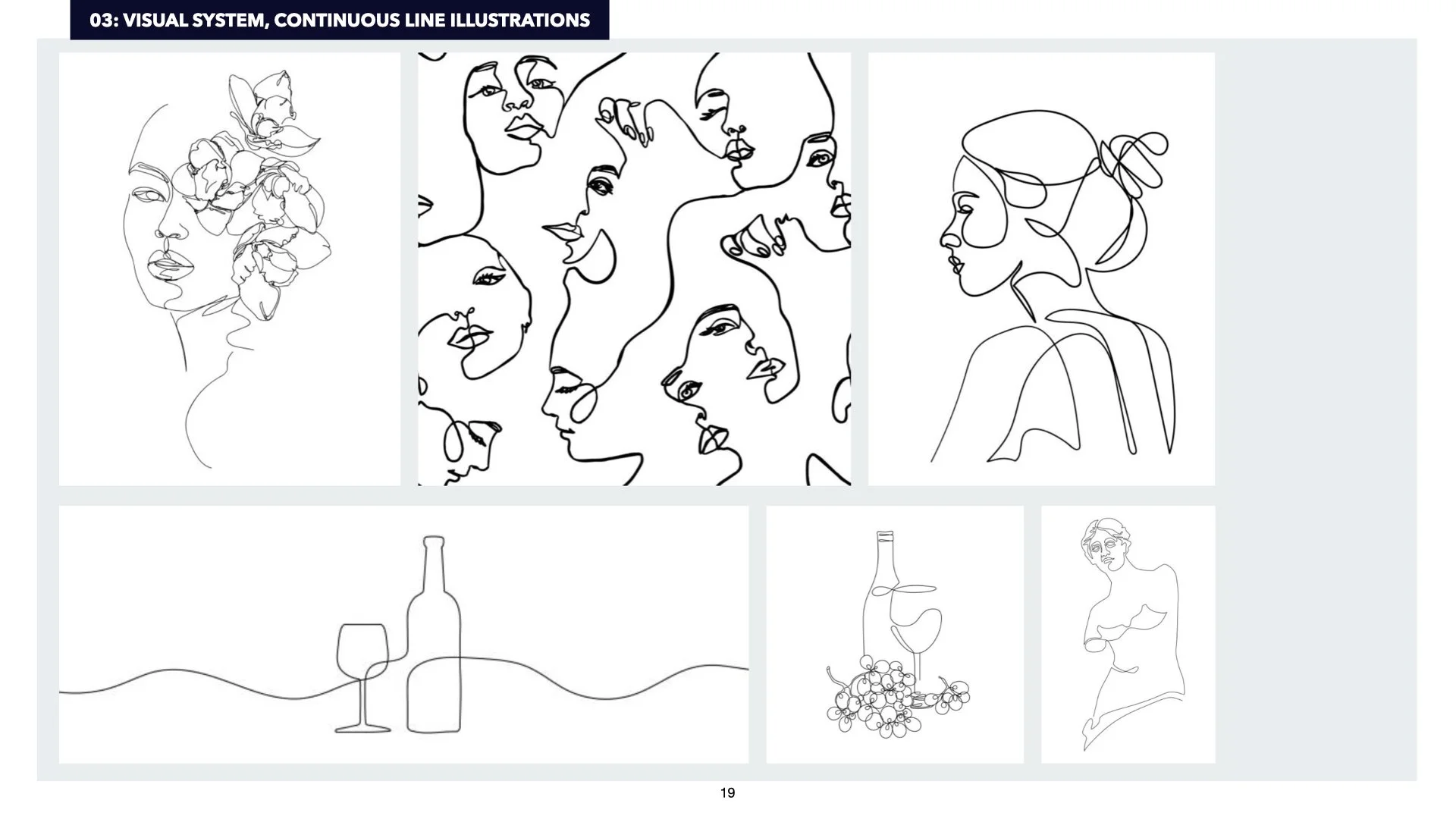 03: VISUAL SYSTEM, CONTINUOUS LINE ILLUSTRATIONS

19