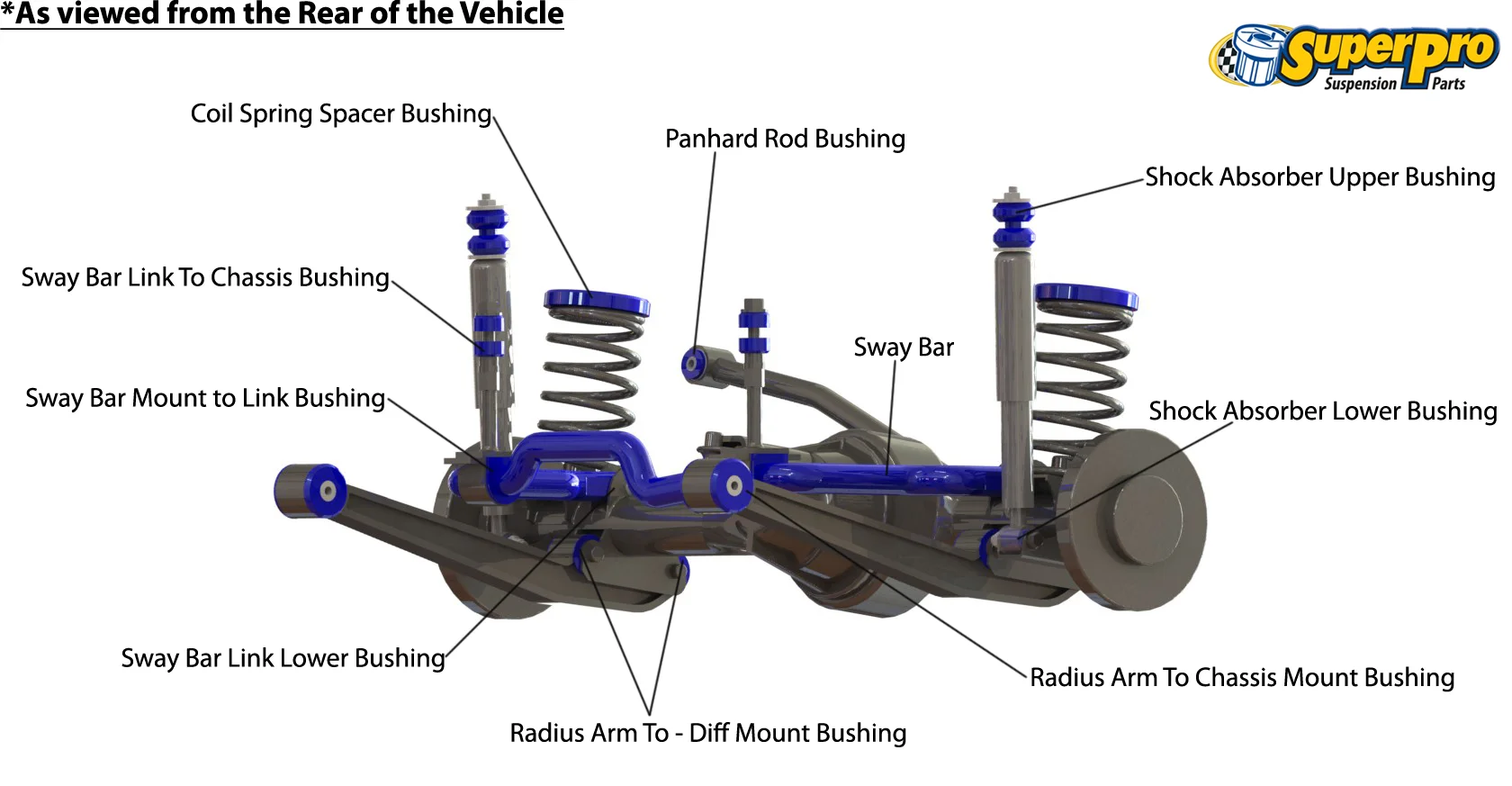 *As viewed from the Rear of the Vehicle

Superpro
Suspension Parts

Coil Spring Spacer Bushing

Panhard Rod Bushing

Shock Absorber Upper Bushing

Sway Bar Link To Chassis Bushing

Sway Bar

Sway Bar Mount to Link Bushing

Shock Absorber Lower Bushing

Sway Bar Link Lower Bushing

Radius Arm To Chassis Mount Bushing

Radius Arm To - Diff Mount Bushing