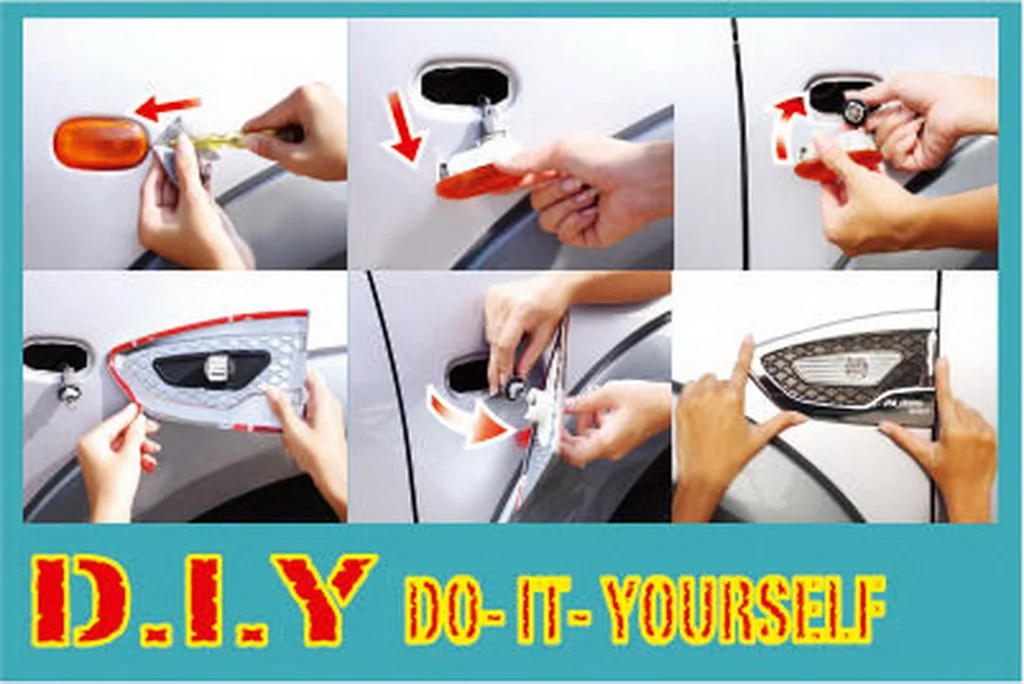 D.I.Y DO- IT- YOURSELF