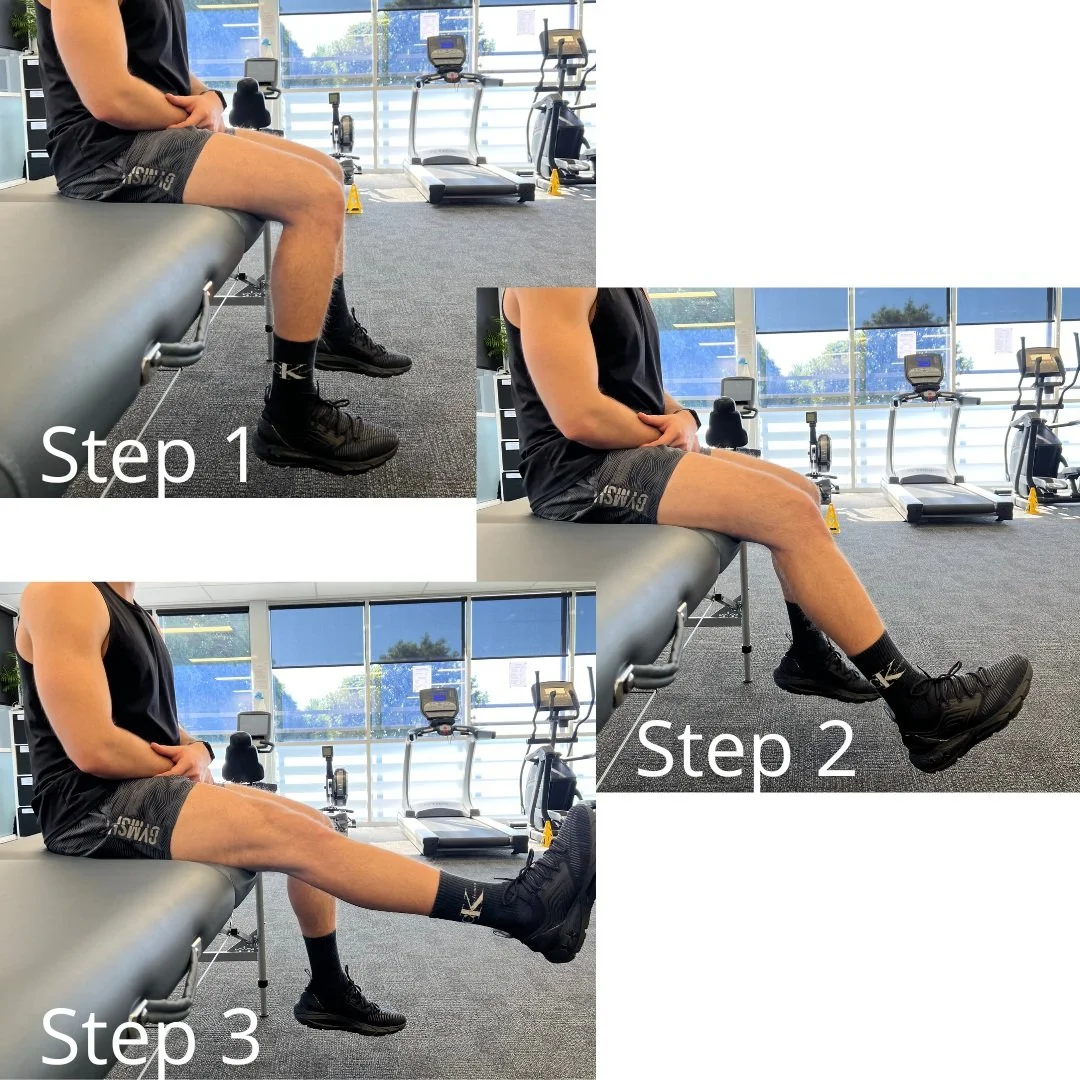 Step 1

Step 2

Step 3