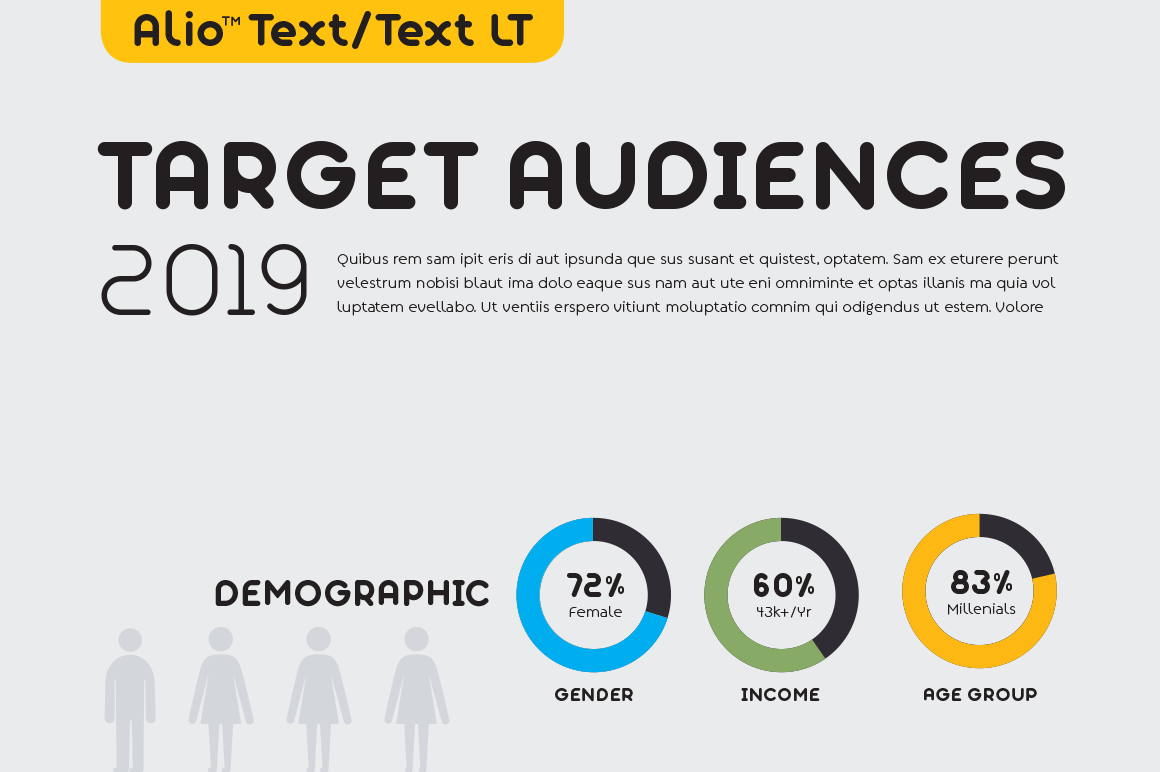 Alio™ Text/Text LT

TARGET AUDIENCES

2019

Quibus rem sam ipit eris di aut ipsunda que sus susant et quistest, optatem. Sam ex eturere perunt velestrum nobisi blaut ima dolo eaque sus nam aut ute eni omniminte et optas illanis ma quia vol luptatem evellabo. Ut ventiis erspero vitiunt moluptatio comnim qui odigendus ut estem. Volore

DEMOGRAPHIC

72%
Female

GENDER

60%
43k+/Yr

INCOME

83%
Millenials

AGE GROUP