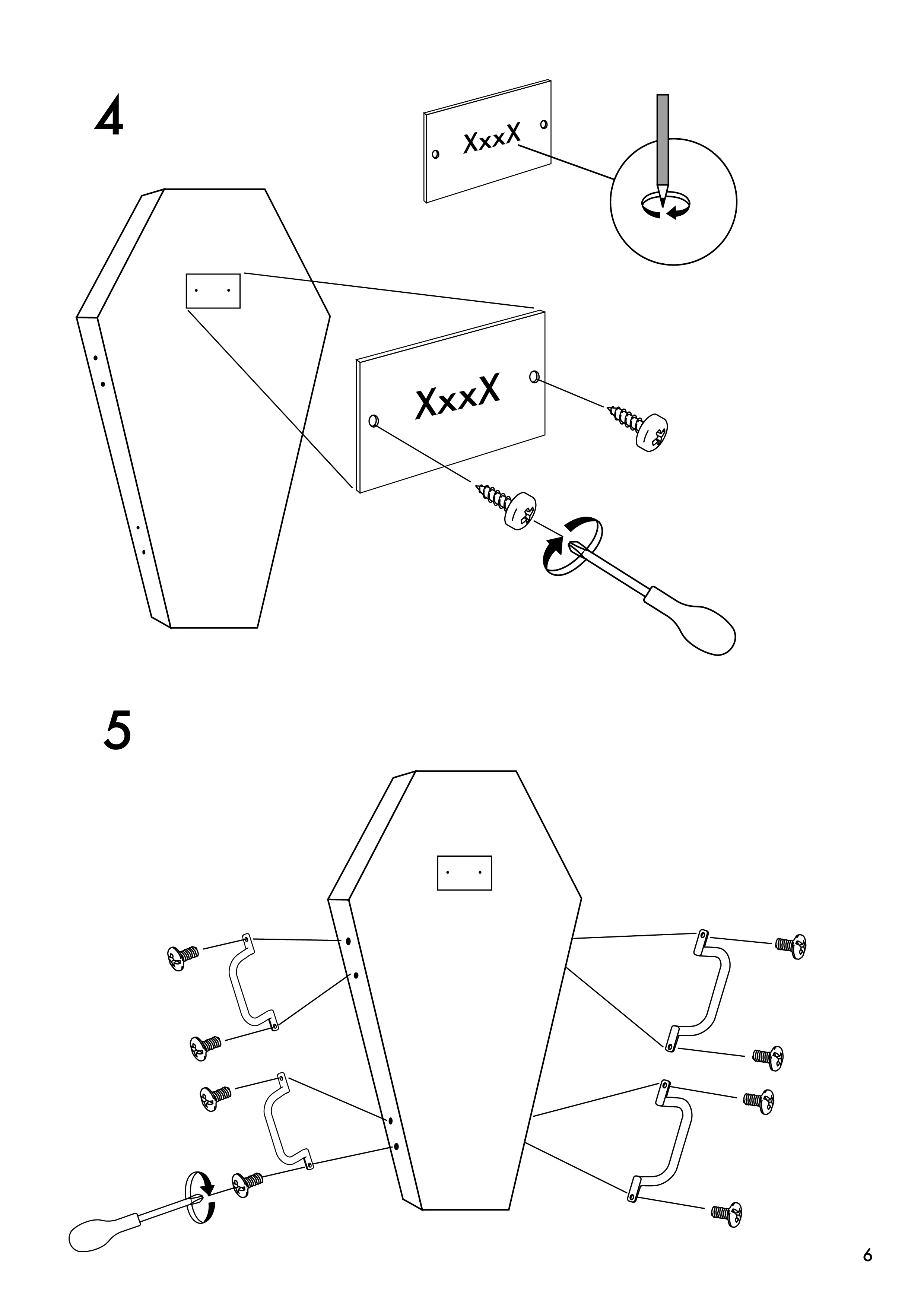 4

XxxX

XxxX

5

6