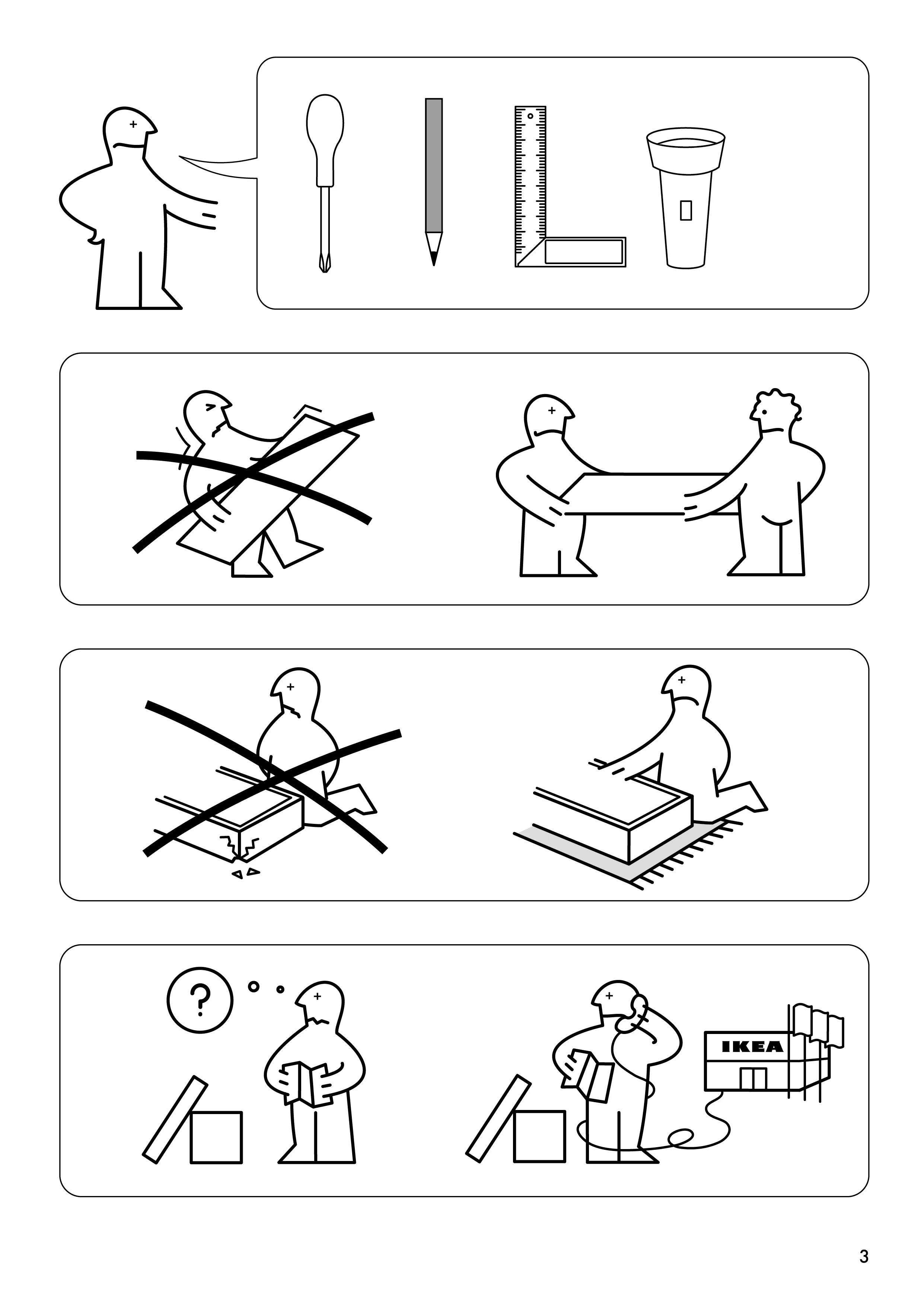 ?

IKEA

3