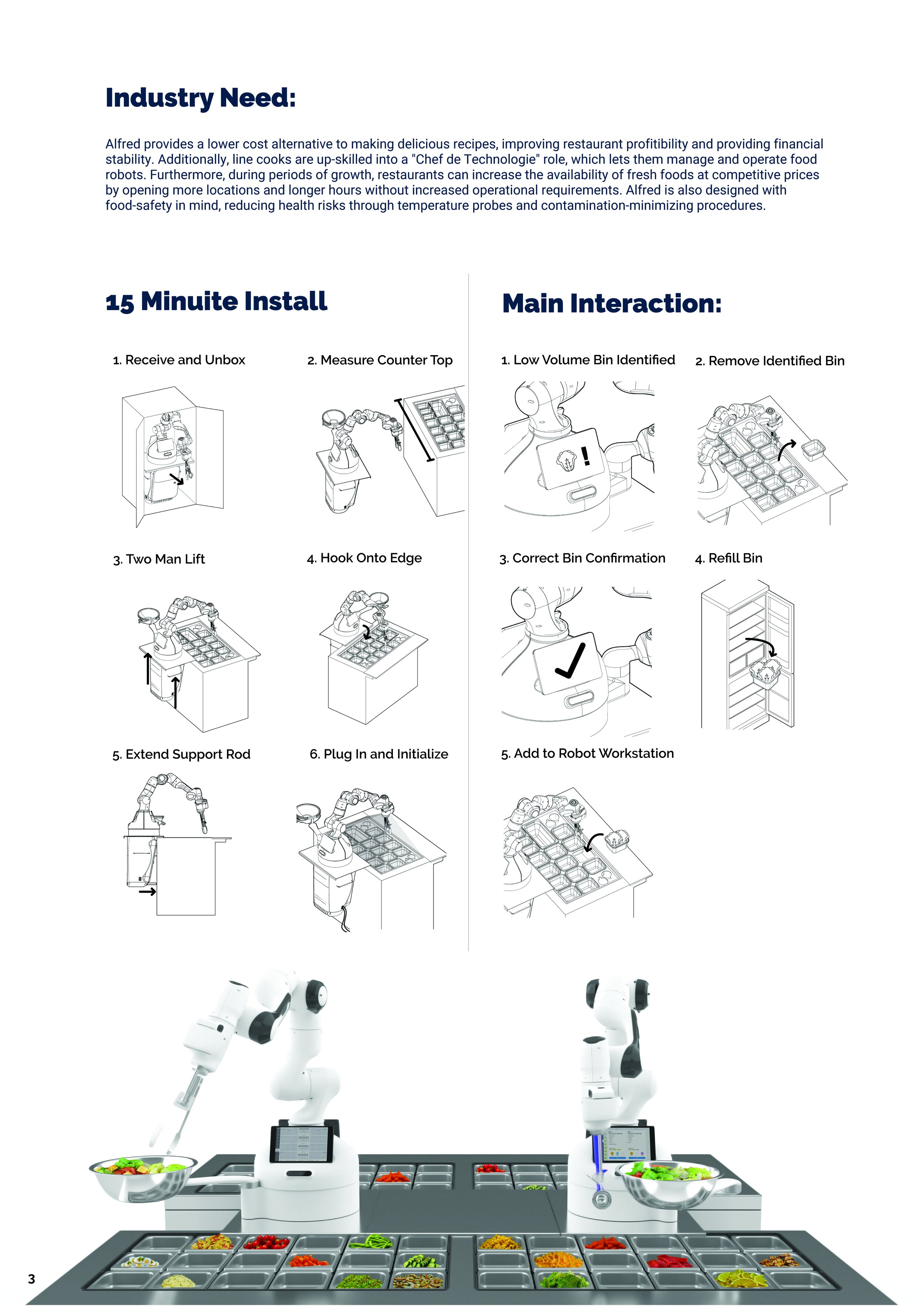 Industry Need:

Alfred provides a lower cost alternative to making delicious recipes, improving restaurant profitibility and providing financial stability. Additionally, line cooks are up-skilled into a "Chef de Technologie" role, which lets them manage and operate food robots. Furthermore, during periods of growth, restaurants can increase the availability of fresh foods at competitive prices by opening more locations and longer hours without increased operational requirements. Alfred is also designed with food-safety in mind, reducing health risks through temperature probes and contamination-minimizing procedures.

15 Minuite Install

1. Receive and Unbox

2. Measure Counter Top

3. Two Man Lift

4. Hook Onto Edge

5. Extend Support Rod

6. Plug In and Initialize

Main Interaction:

1. Low Volume Bin Identified

2. Remove Identified Bin

3. Correct Bin Confirmation

4. Refill Bin

5. Add to Robot Workstation

3