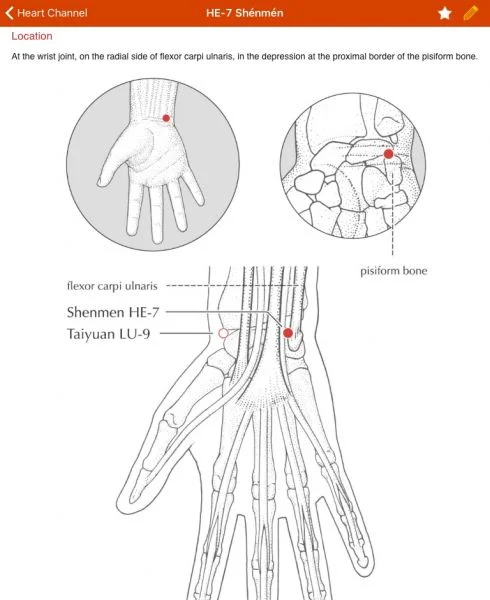 Heart Channel

HE-7 Shénmén

Location

At the wrist joint, on the radial side of flexor carpi ulnaris, in the depression at the proximal border of the pisiform bone.

pisiform bone

flexor carpi ulnaris

Shenmen HE-7

Taiyuan LU-9