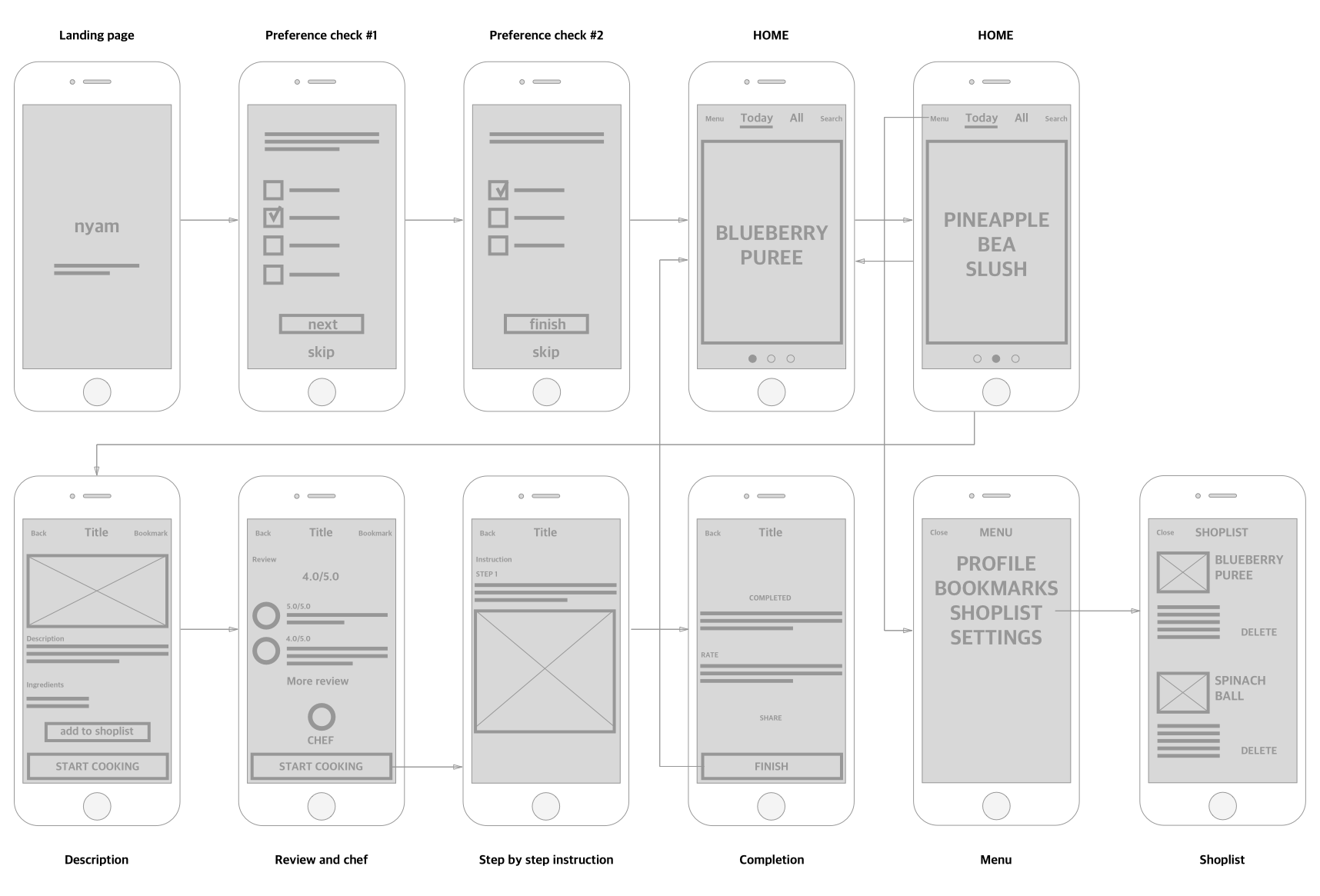 Landing page

nyam

Preference check #1

next

skip

Preference check #2

finish

skip

HOME

Menu Today All Search

BLUEBERRY PUREE

HOME

Menu Today All Search

PINEAPPLE BEA SLUSH

Back Title Bookmark

Description

Ingredients

add to shoplist

START COOKING

Description

Back Title Bookmark

Review

4.0/5.0

5.0/5.0

4.0/5.0

More review

CHEF

START COOKING

Review and chef

Back Title

Instruction

STEP 1

Step by step instruction

Back Title

COMPLETED

RATE

SHARE

FINISH

Completion

Close MENU

PROFILE
BOOKMARKS
SHOPLIST
SETTINGS

Menu

Close SHOPLIST

BLUEBERRY PUREE

DELETE

SPINACH BALL

DELETE

Shoplist