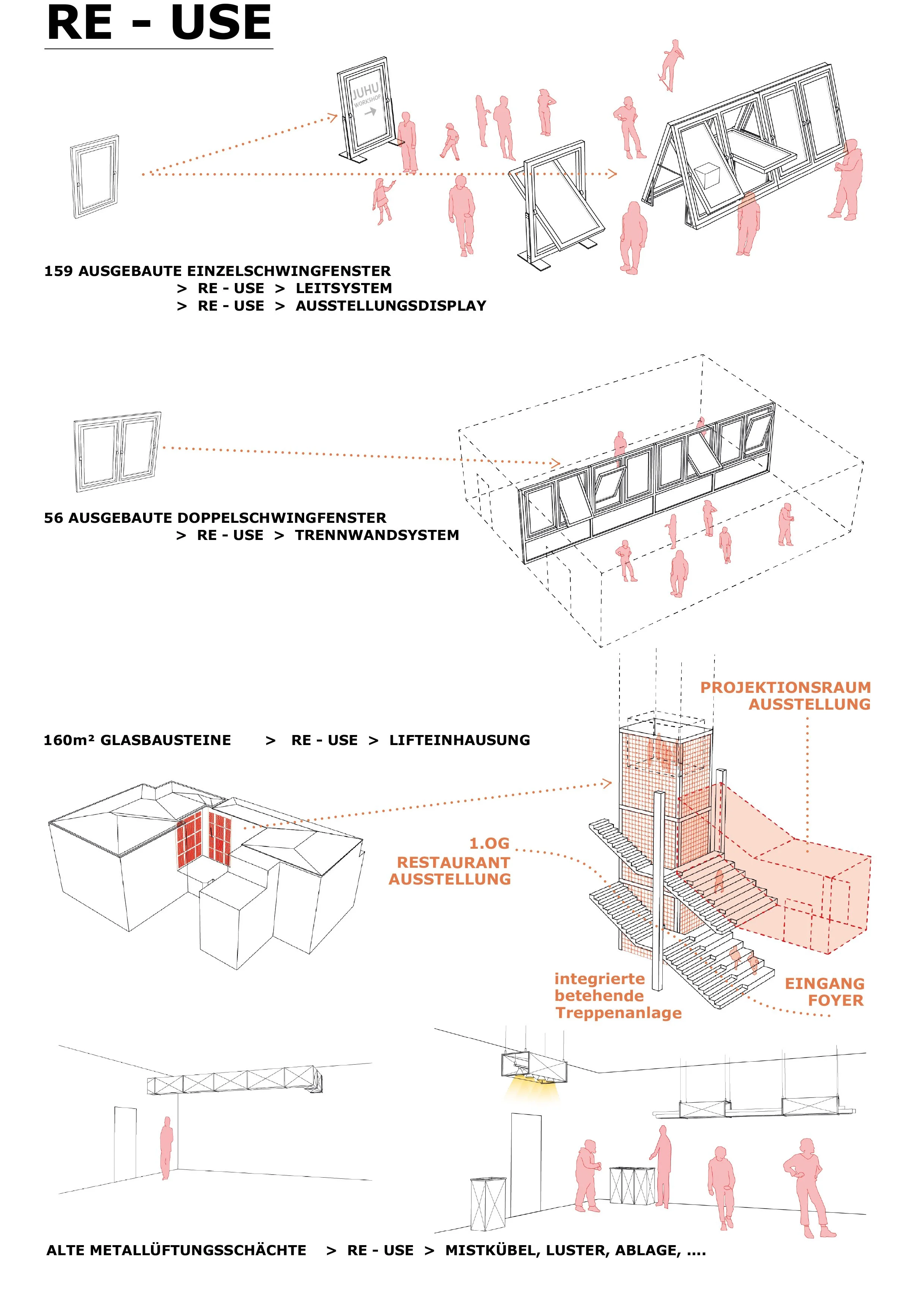 RE - USE

JUHU
WORKSHOP

159 AUSGEBAUTE EINZELSCHWINGFENSTER
> RE - USE > LEITSYSTEM
> RE - USE > AUSSTELLUNGSDISPLAY

56 AUSGEBAUTE DOPPELSCHWINGFENSTER
> RE - USE > TRENNWANDSYSTEM

PROJEKTIONSRAUM
AUSSTELLUNG

160m² GLASBAUSTEINE > RE - USE > LIFTEINHAUSUNG

1.OG
RESTAURANT
AUSSTELLUNG

integrierte
betehende
Treppenanlage

EINGANG
FOYER

ALTE METALLÜFTUNGSSCHÄCHTE > RE - USE > MISTKÜBEL, LUSTER, ABLAGE, ....