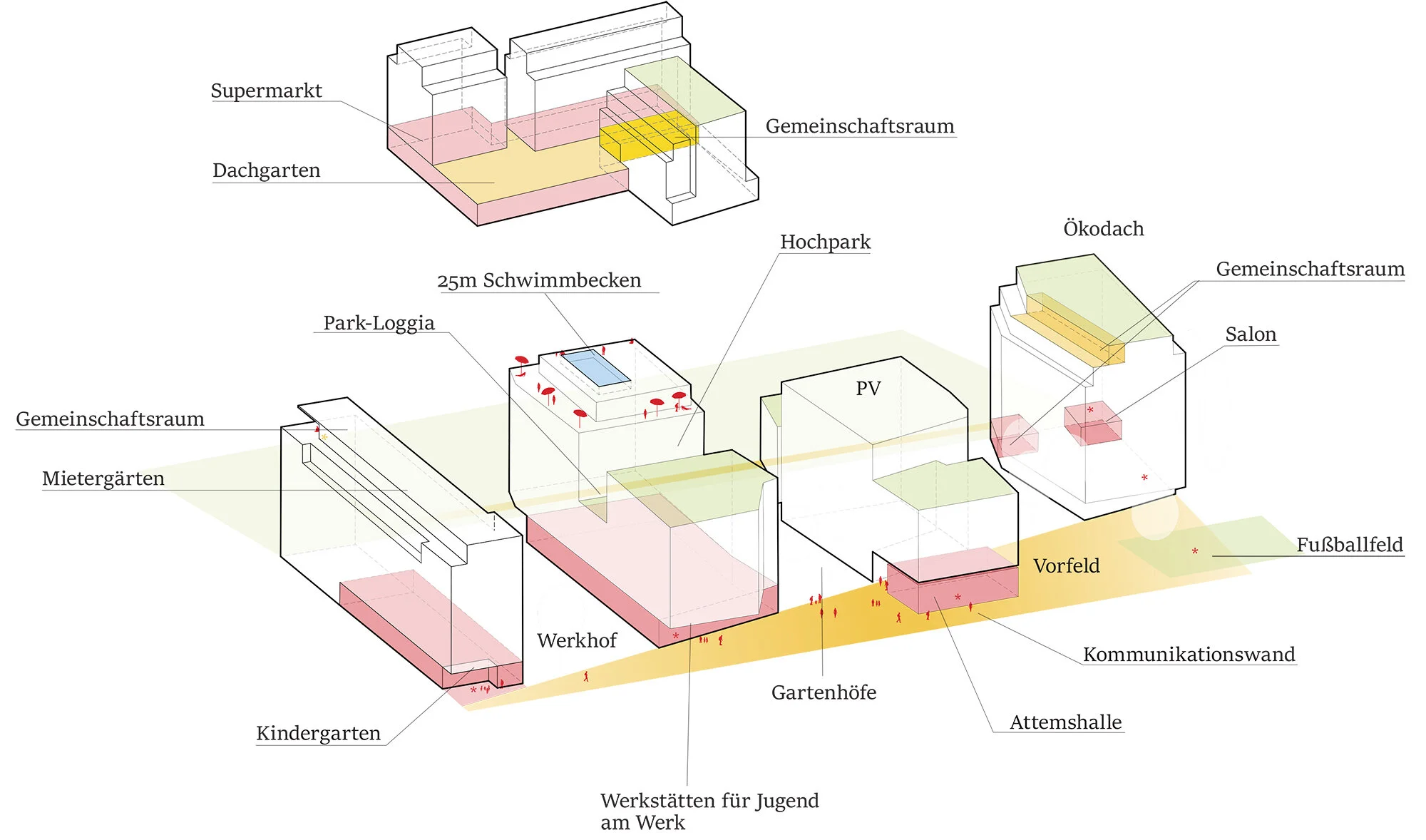 Supermarkt

Gemeinschaftsraum

Dachgarten

Hochpark

Ökodach

25m Schwimmbecken

Gemeinschaftsraum

Park-Loggia

Salon

PV

Gemeinschaftsraum

Mietergärten

Fußballfeld

Vorfeld

Werkhof

Kommunikationswand

Gartenhöfe

Attemshalle

Kindergarten

Werkstätten für Jugend am Werk