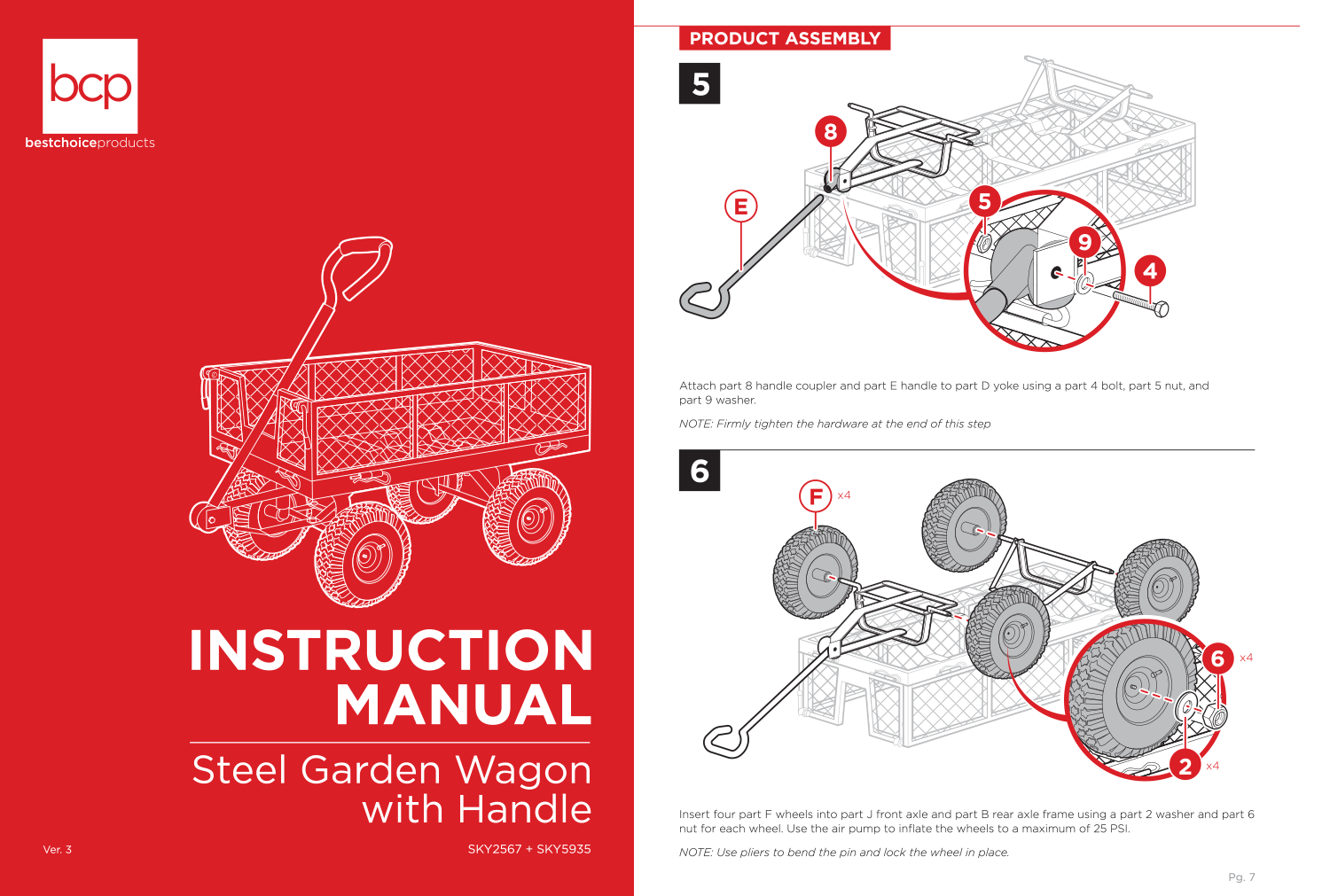 bcp
bestchoiceproducts

INSTRUCTION MANUAL

Steel Garden Wagon with Handle

Ver. 3

SKY2567 + SKY5935

PRODUCT ASSEMBLY

5

8

E

5

9

4

Attach part 8 handle coupler and part E handle to part D yoke using a part 4 bolt, part 5 nut, and part 9 washer.

NOTE: Firmly tighten the hardware at the end of this step

6

F x4

6 x4

2 x4

Insert four part F wheels into part J front axle and part B rear axle frame using a part 2 washer and part 6 nut for each wheel. Use the air pump to inflate the wheels to a maximum of 25 PSI.

NOTE: Use pliers to bend the pin and lock the wheel in place.

Pg. 7