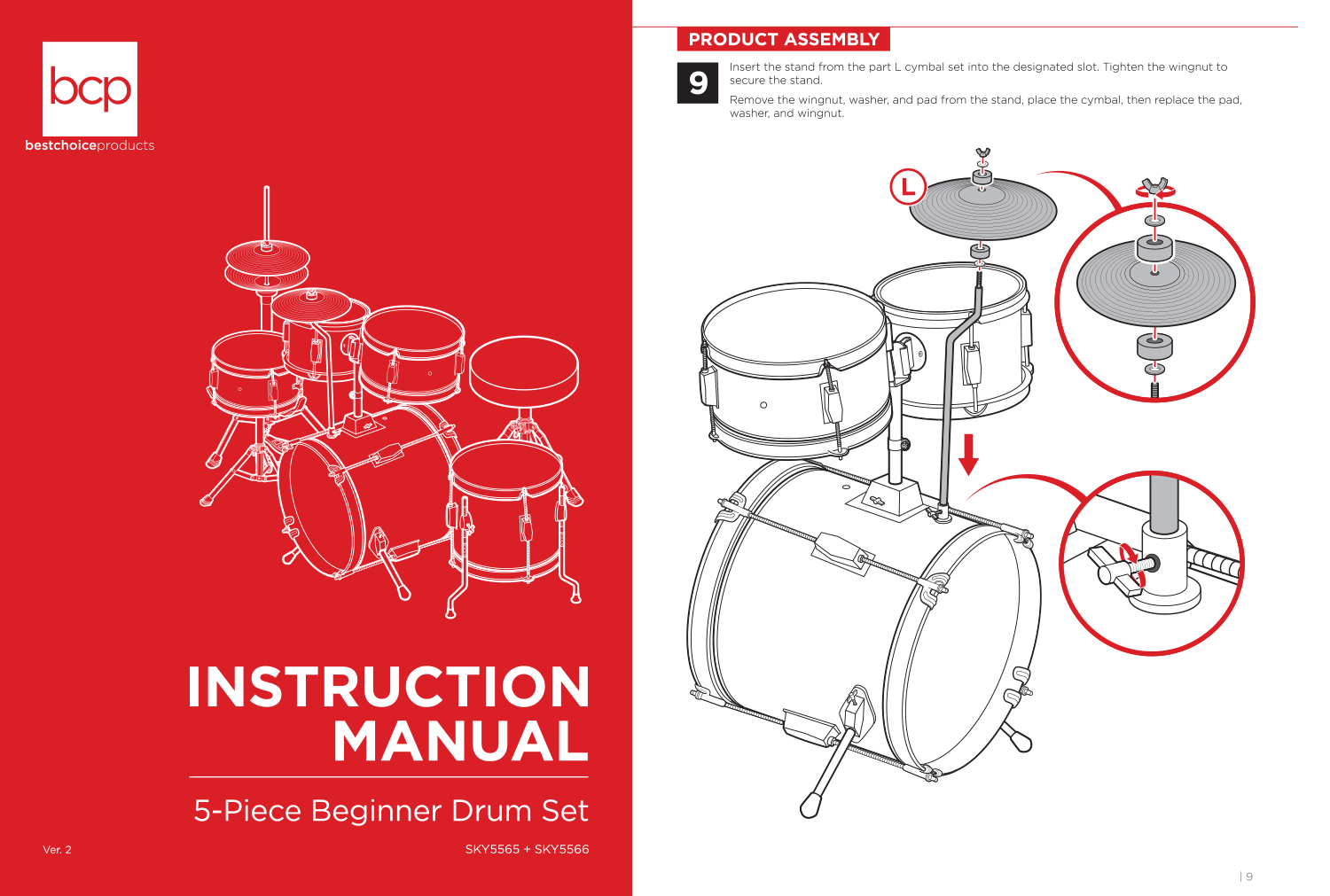 bcp

bestchoiceproducts

INSTRUCTION MANUAL

5-Piece Beginner Drum Set

Ver. 2

SKY5565 + SKY5566

PRODUCT ASSEMBLY

9

Insert the stand from the part L cymbal set into the designated slot. Tighten the wingnut to secure the stand.

Remove the wingnut, washer, and pad from the stand, place the cymbal, then replace the pad, washer, and wingnut.

L

| 9