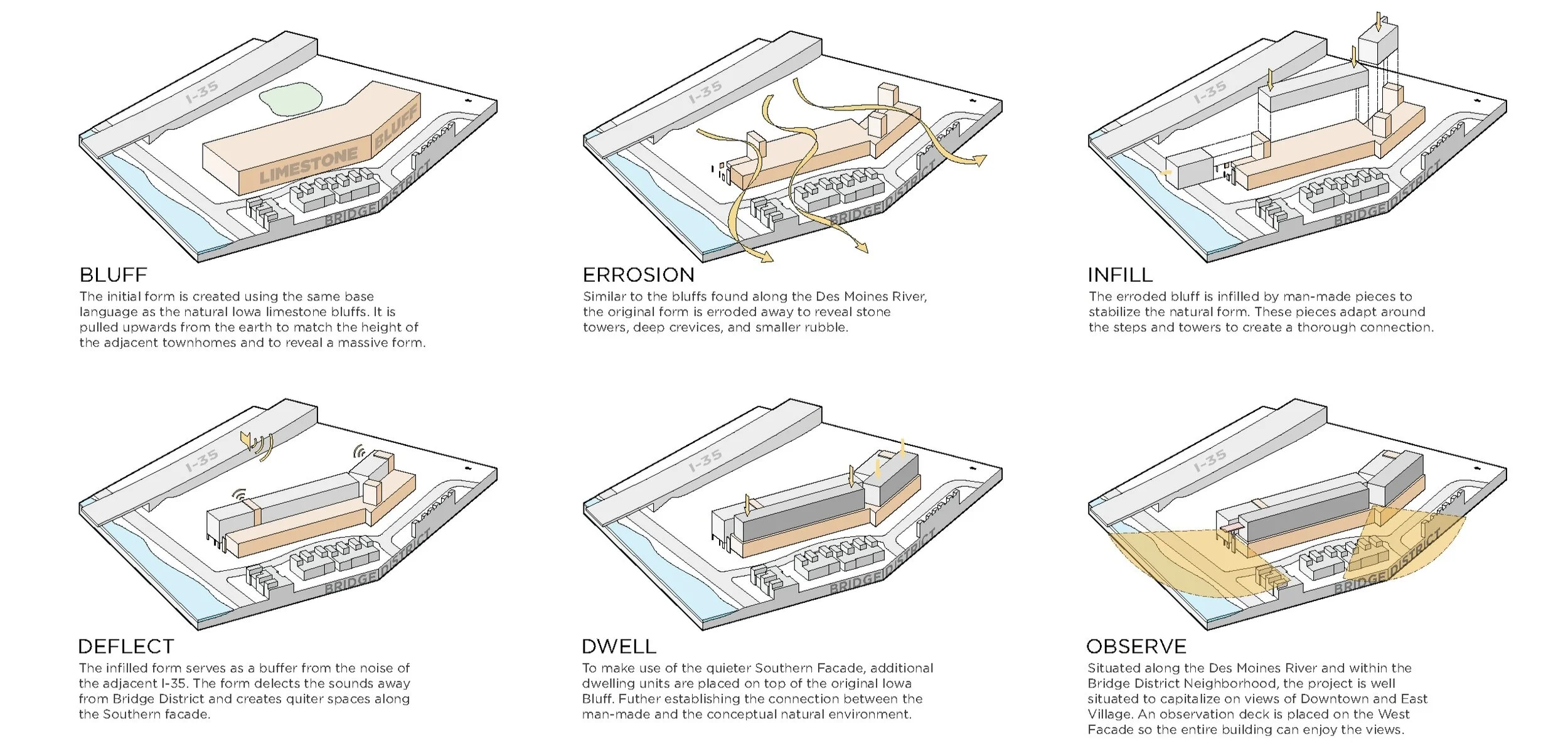 I-35

LIMESTONE BLUFF

BRIDGE DISTRICT

BLUFF
The initial form is created using the same base language as the natural Iowa limestone bluffs. It is pulled upwards from the earth to match the height of the adjacent townhomes and to reveal a massive form.

I-35

BRIDGE DISTRICT

ERROSION
Similar to the bluffs found along the Des Moines River, the original form is erroded away to reveal stone towers, deep crevices, and smaller rubble.

I-35

BRIDGE DISTRICT

INFILL
The erroded bluff is infilled by man-made pieces to stabilize the natural form. These pieces adapt around the steps and towers to create a thorough connection.

I-35

BRIDGE DISTRICT

DEFLECT
The infilled form serves as a buffer from the noise of the adjacent I-35. The form delects the sounds away from Bridge District and creates quiter spaces along the Southern facade.

I-35

BRIDGE DISTRICT

DWELL
To make use of the quieter Southern Facade, additional dwelling units are placed on top of the original Iowa Bluff. Futher establishing the connection between the man-made and the conceptual natural environment.

I-35

BRIDGE DISTRICT

OBSERVE
Situated along the Des Moines River and within the Bridge District Neighborhood, the project is well situated to capitalize on views of Downtown and East Village. An observation deck is placed on the West Facade so the entire building can enjoy the views.