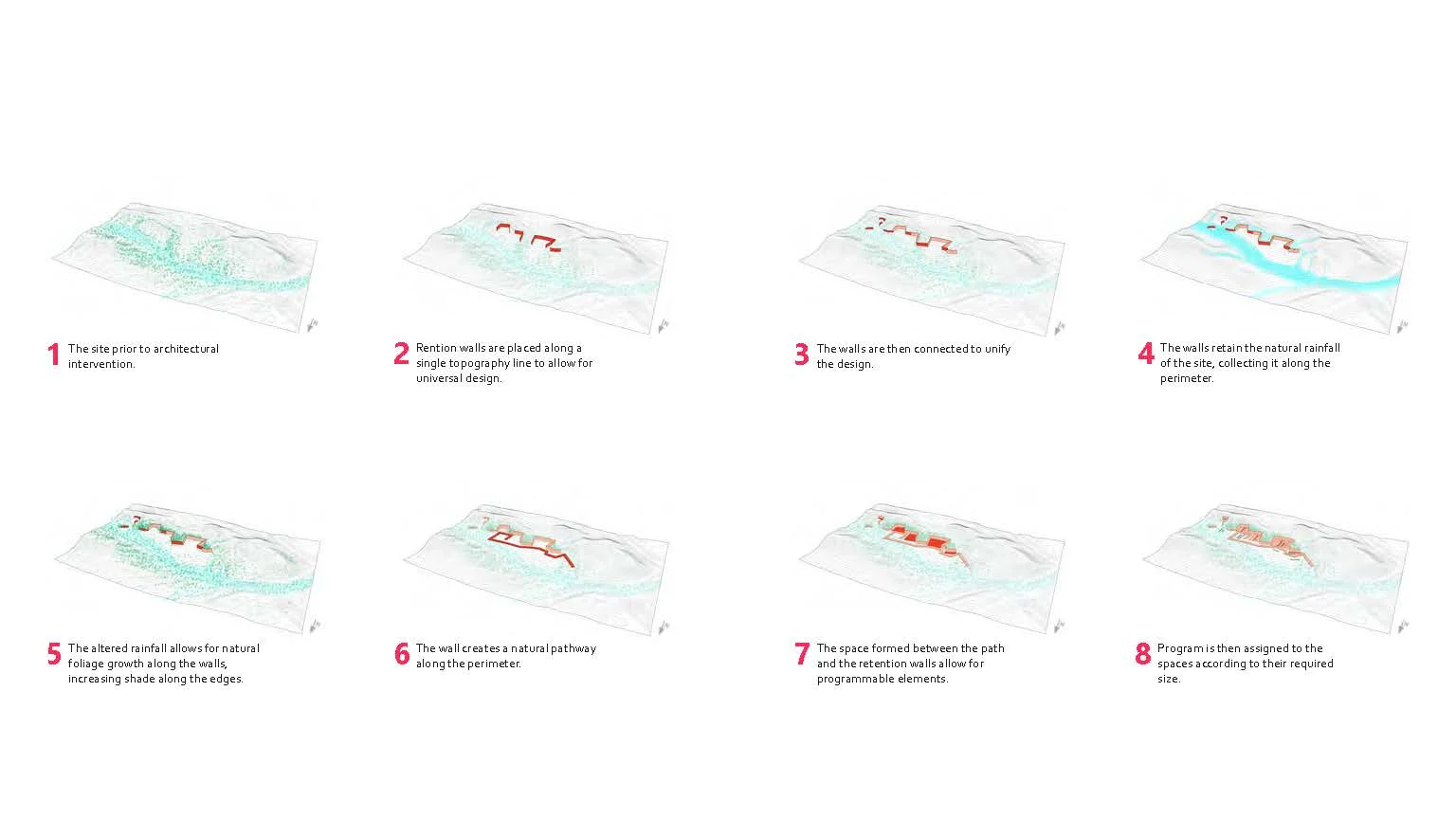 1 The site prior to architectural intervention.

2 Rention walls are placed along a single topography line to allow for universal design.

3 The walls are then connected to unify the design.

4 The walls retain the natural rainfall of the site, collecting it along the perimeter.

5 The altered rainfall allows for natural foliage growth along the walls, increasing shade along the edges.

6 The wall creates a natural pathway along the perimeter.

7 The space formed between the path and the retention walls allow for programmable elements.

8 Program is then assigned to the spaces according to their required size.