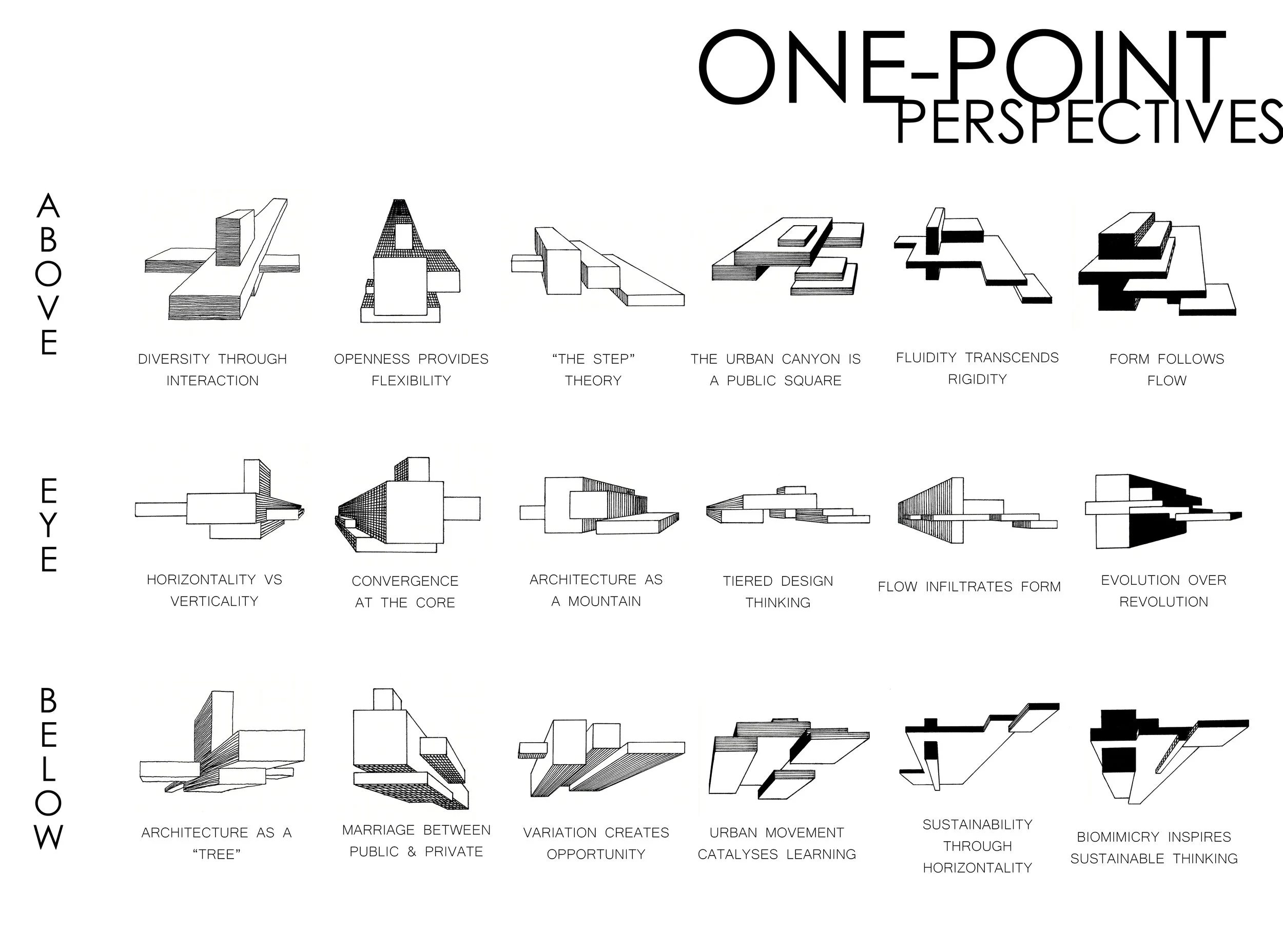 ONE-POINT
PERSPECTIVES

ABOVE

DIVERSITY THROUGH INTERACTION

OPENNESS PROVIDES FLEXIBILITY

"THE STEP" THEORY

THE URBAN CANYON IS A PUBLIC SQUARE

FLUIDITY TRANSCENDS RIGIDITY

FORM FOLLOWS FLOW

EYE

HORIZONTALITY VS VERTICALITY

CONVERGENCE AT THE CORE

ARCHITECTURE AS A MOUNTAIN

TIERED DESIGN THINKING

FLOW INFILTRATES FORM

EVOLUTION OVER REVOLUTION

BELOW

ARCHITECTURE AS A "TREE"

MARRIAGE BETWEEN PUBLIC & PRIVATE

VARIATION CREATES OPPORTUNITY

URBAN MOVEMENT CATALYSES LEARNING

SUSTAINABILITY THROUGH HORIZONTALITY

BIOMIMICRY INSPIRES SUSTAINABLE THINKING