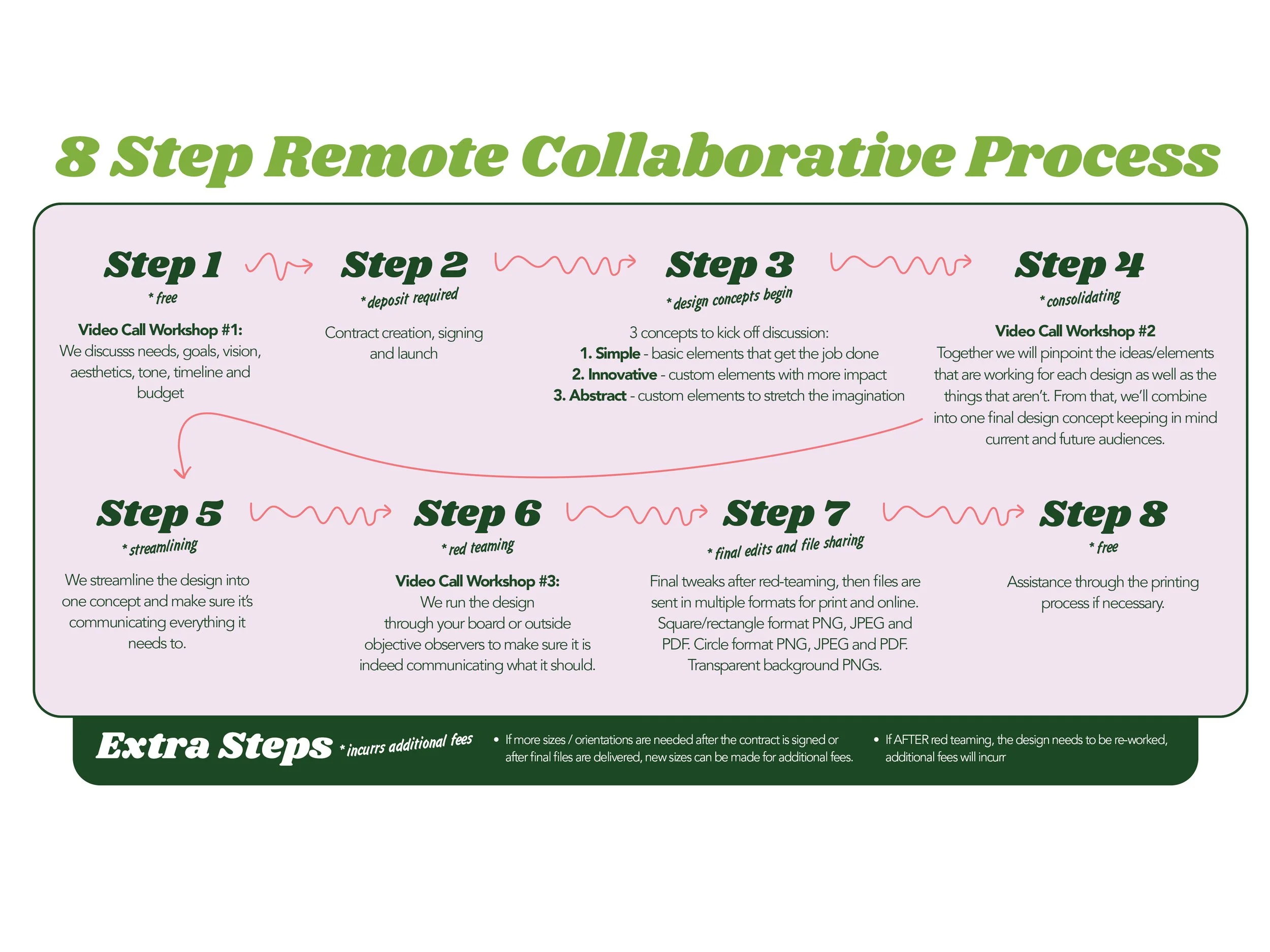 8 Step Remote Collaborative Process

Step 1
* free
Video Call Workshop #1:
We discusss needs, goals, vision, aesthetics, tone, timeline and budget

Step 2
* deposit required
Contract creation, signing and launch

Step 3
* design concepts begin
3 concepts to kick off discussion:
1. Simple - basic elements that get the job done
2. Innovative - custom elements with more impact
3. Abstract - custom elements to stretch the imagination

Step 4
* consolidating
Video Call Workshop #2
Together we will pinpoint the ideas/elements that are working for each design as well as the things that aren't. From that, we'll combine into one final design concept keeping in mind current and future audiences.

Step 5
* streamlining
We streamline the design into one concept and make sure it's communicating everything it needs to.

Step 6
* red teaming
Video Call Workshop #3:
We run the design through your board or outside objective observers to make sure it is indeed communicating what it should.

Step 7
* final edits and file sharing
Final tweaks after red-teaming, then files are sent in multiple formats for print and online. Square/rectangle format PNG, JPEG and PDF. Circle format PNG, JPEG and PDF. Transparent background PNGs.

Step 8
* free
Assistance through the printing process if necessary.

Extra Steps * incurrs additional fees
• If more sizes / orientations are needed after the contract is signed or after final files are delivered, new sizes can be made for additional fees.
• If AFTER red teaming, the design needs to be re-worked, additional fees will incurr