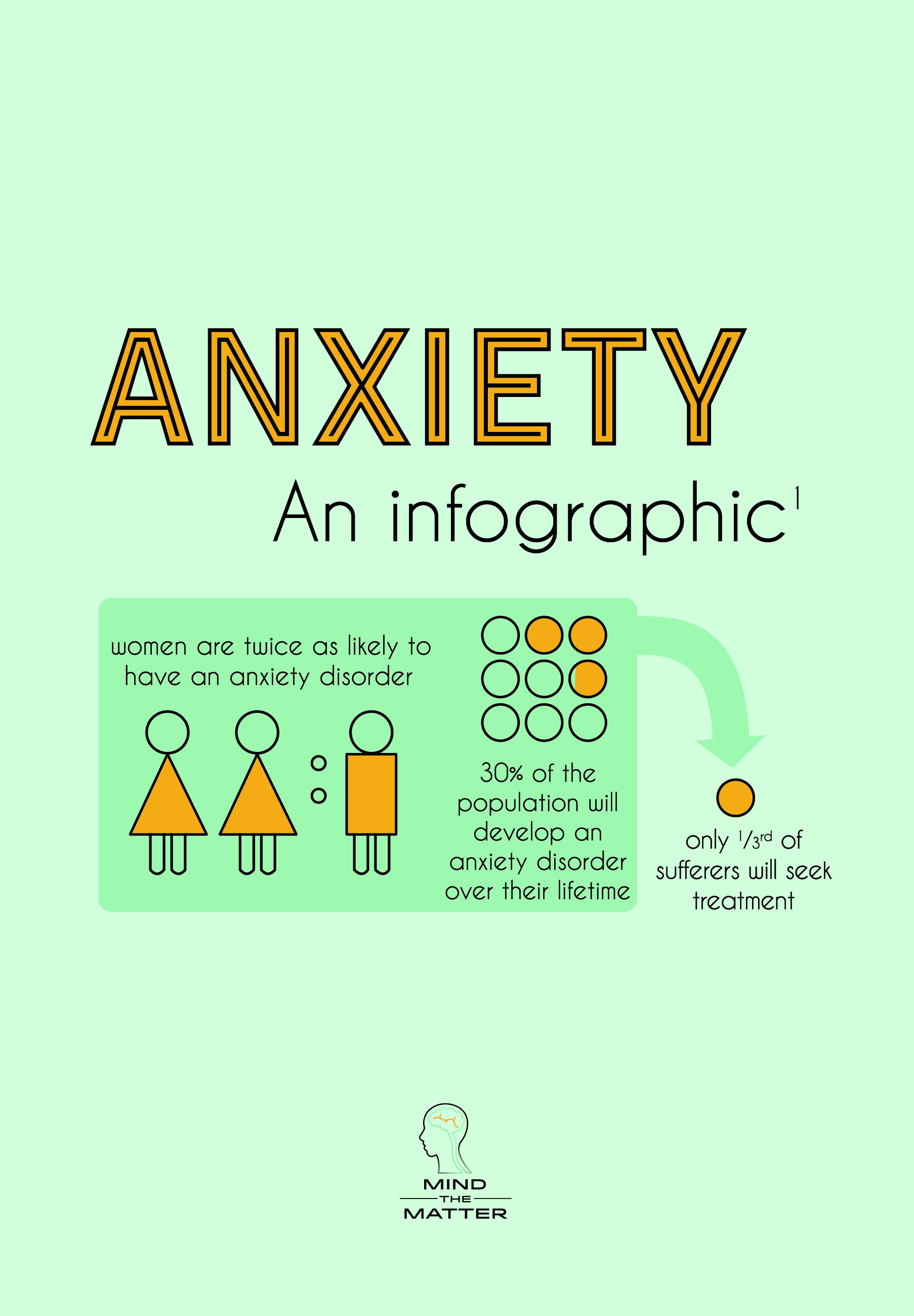 ANXIETY

An infographic$^1$

women are twice as likely to have an anxiety disorder

30% of the population will develop an anxiety disorder over their lifetime

only $^1/_3$$^{rd}$ of sufferers will seek treatment

MIND
THE
MATTER