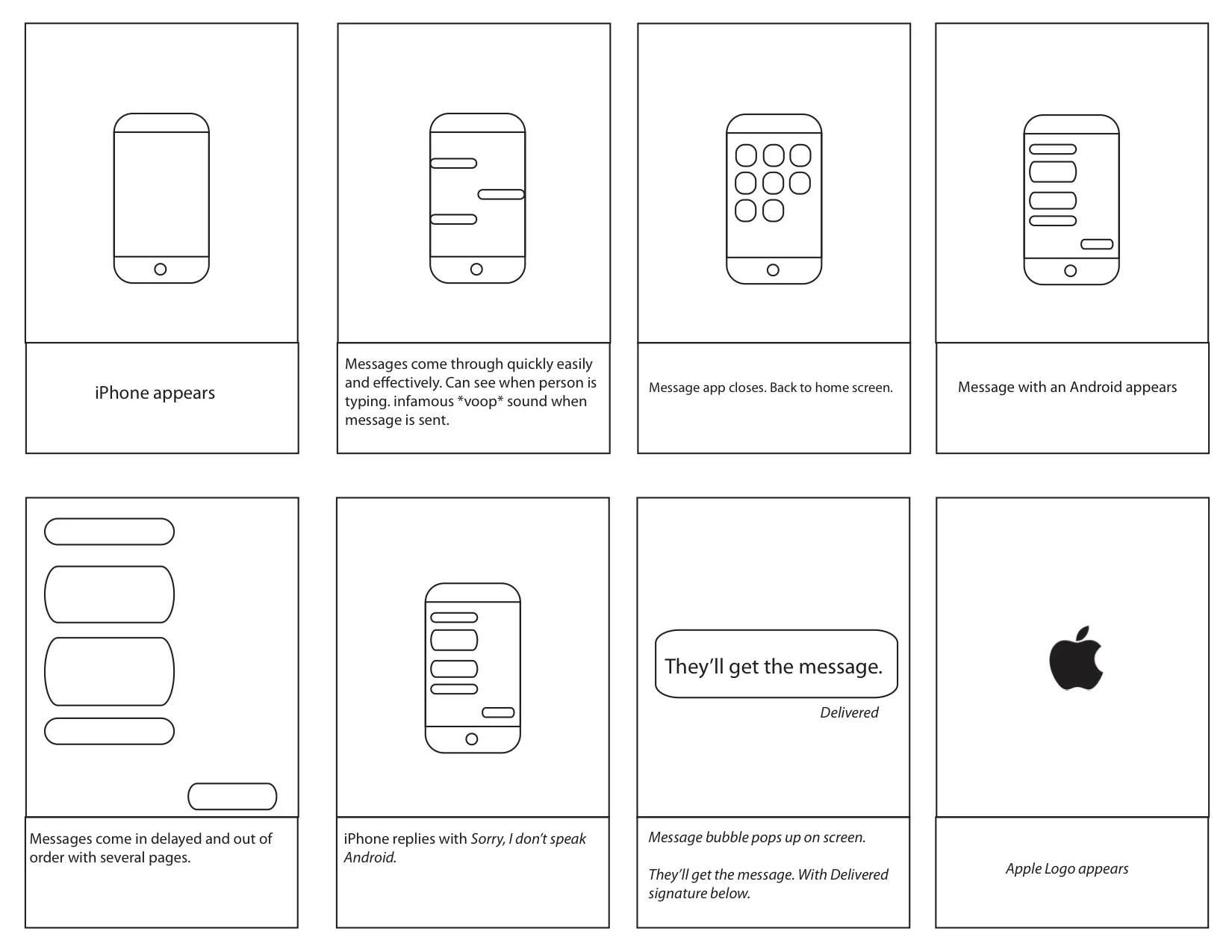 iPhone appears

Messages come through quickly easily and effectively. Can see when person is typing. infamous *voop* sound when message is sent.

Message app closes. Back to home screen.

Message with an Android appears

Messages come in delayed and out of order with several pages.

iPhone replies with Sorry, I don't speak Android.

They'll get the message.

Delivered

Message bubble pops up on screen.

They'll get the message. With Delivered signature below.

Apple Logo appears